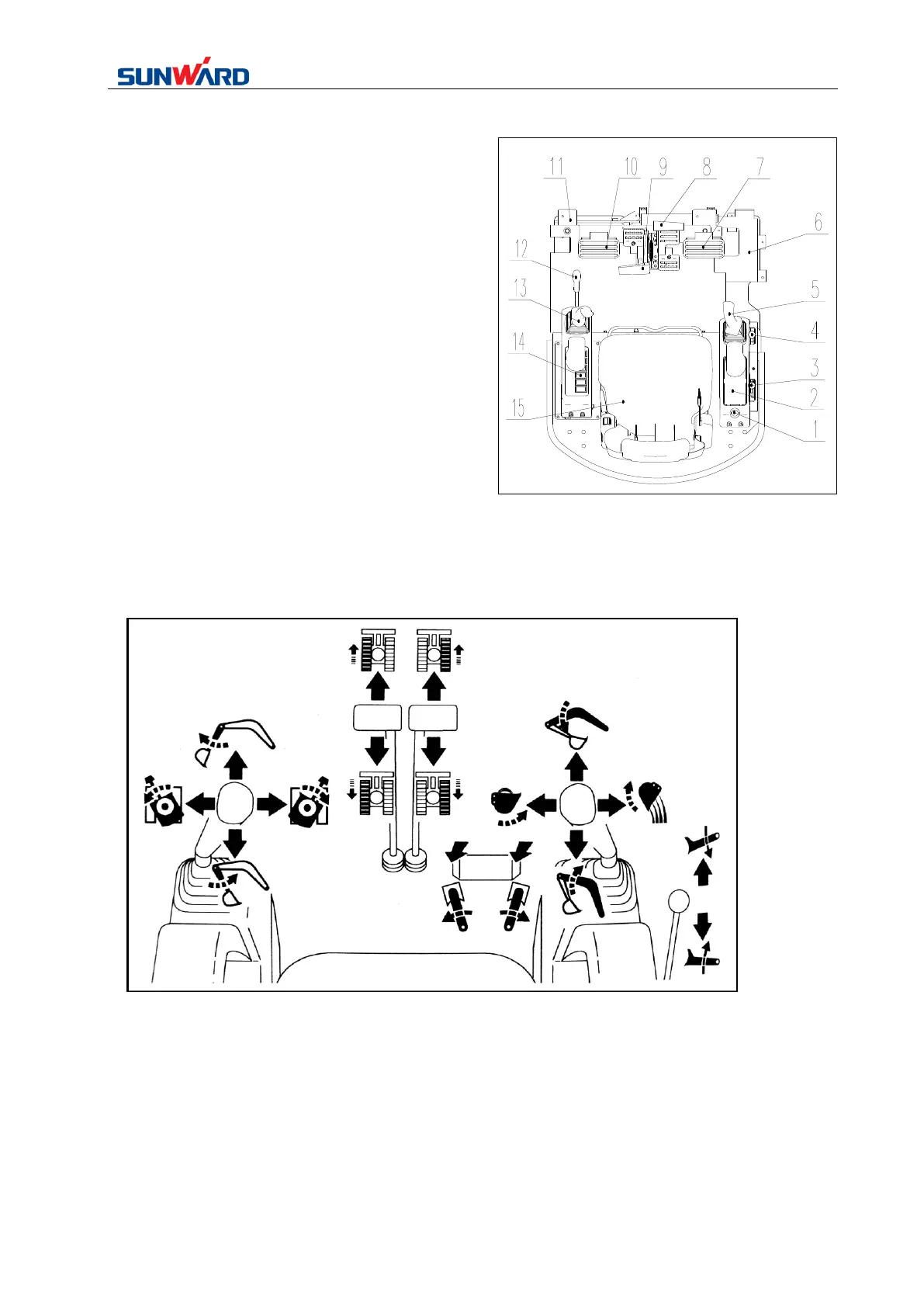 SUNWARD

11 10 9 8 7

6

12

5

13

4

14

3

2

15

1