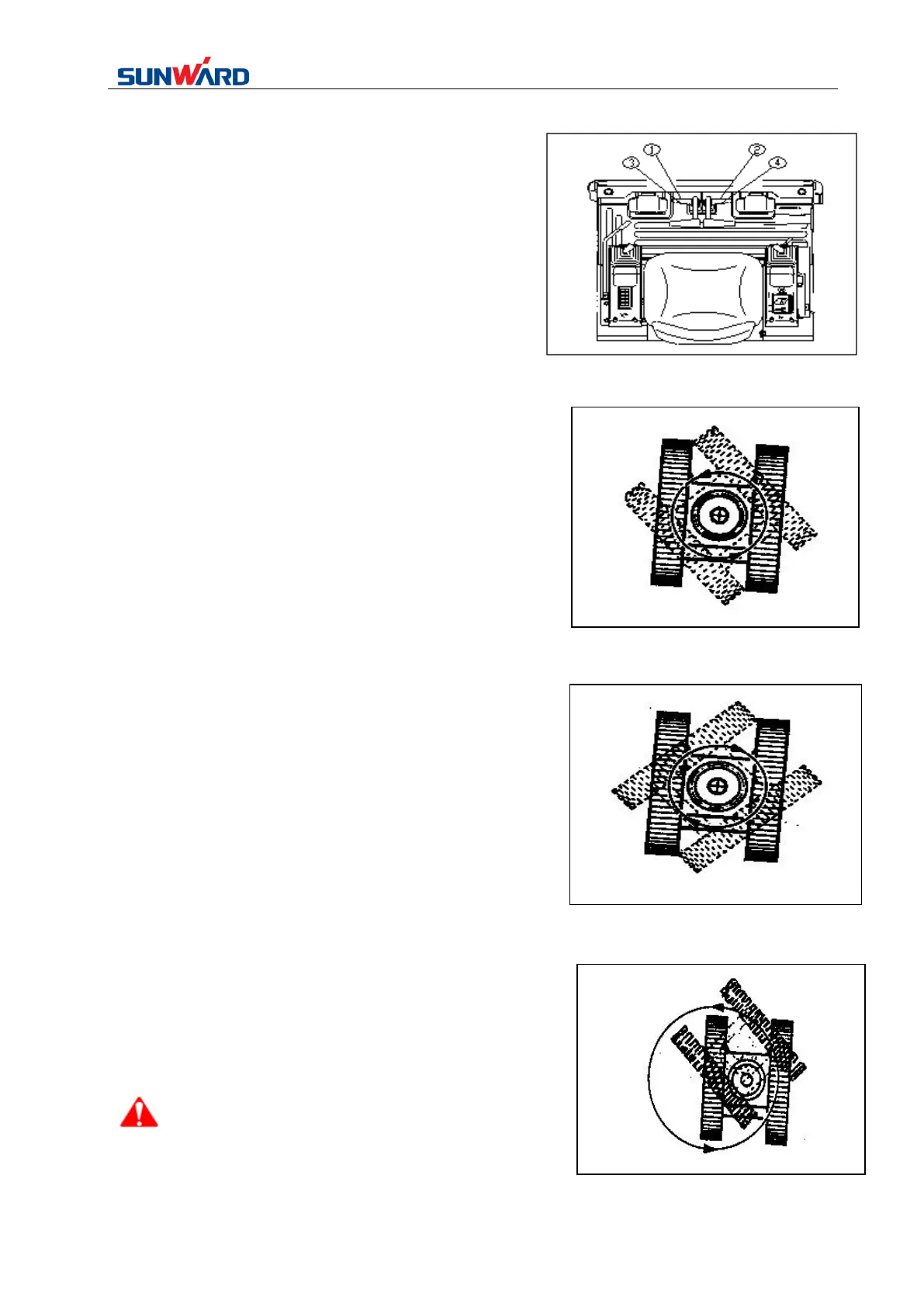 SUNWARD

①
②
③
④