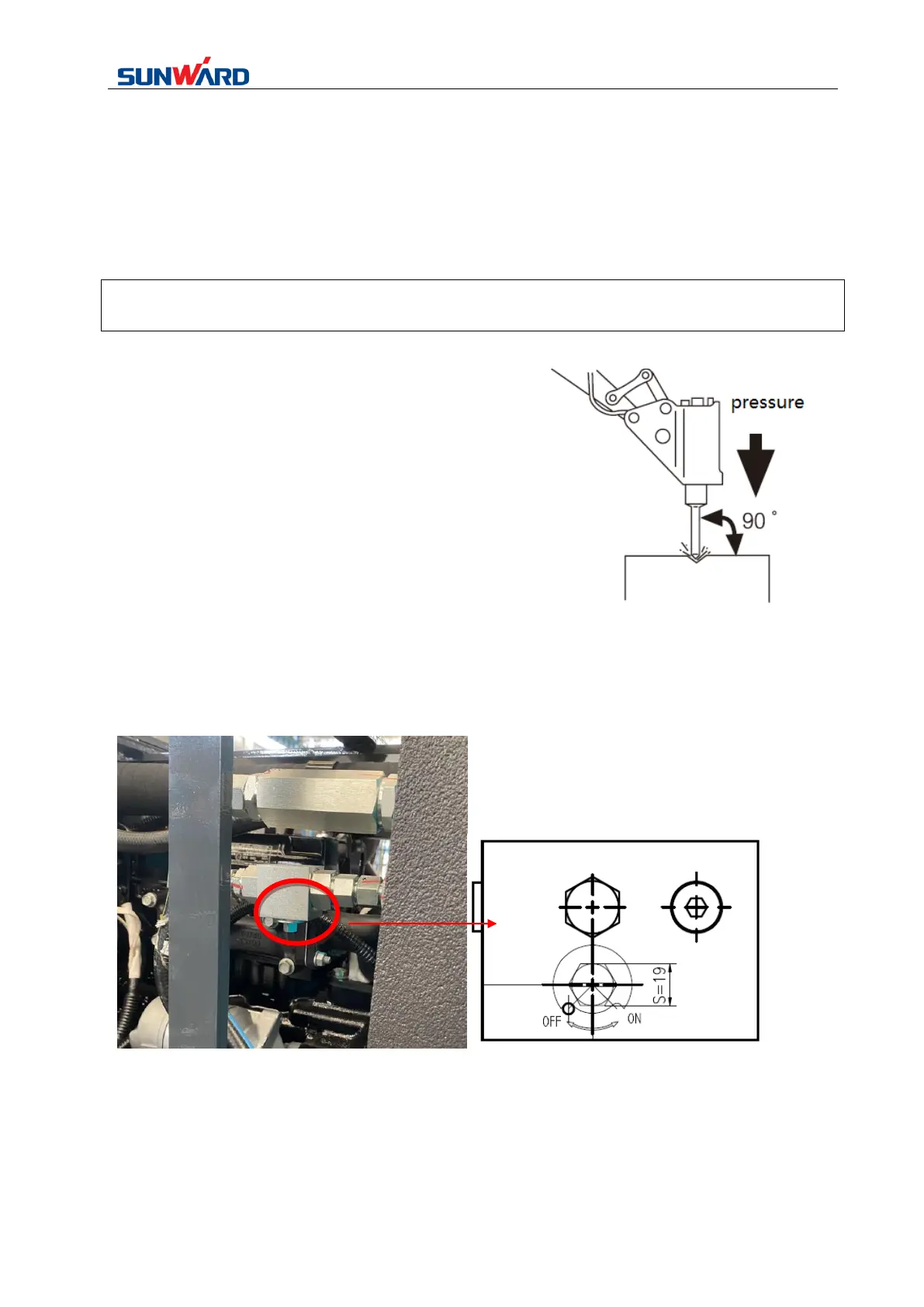 SUNWARD

pressure

90 °

S=19

OFF

ON