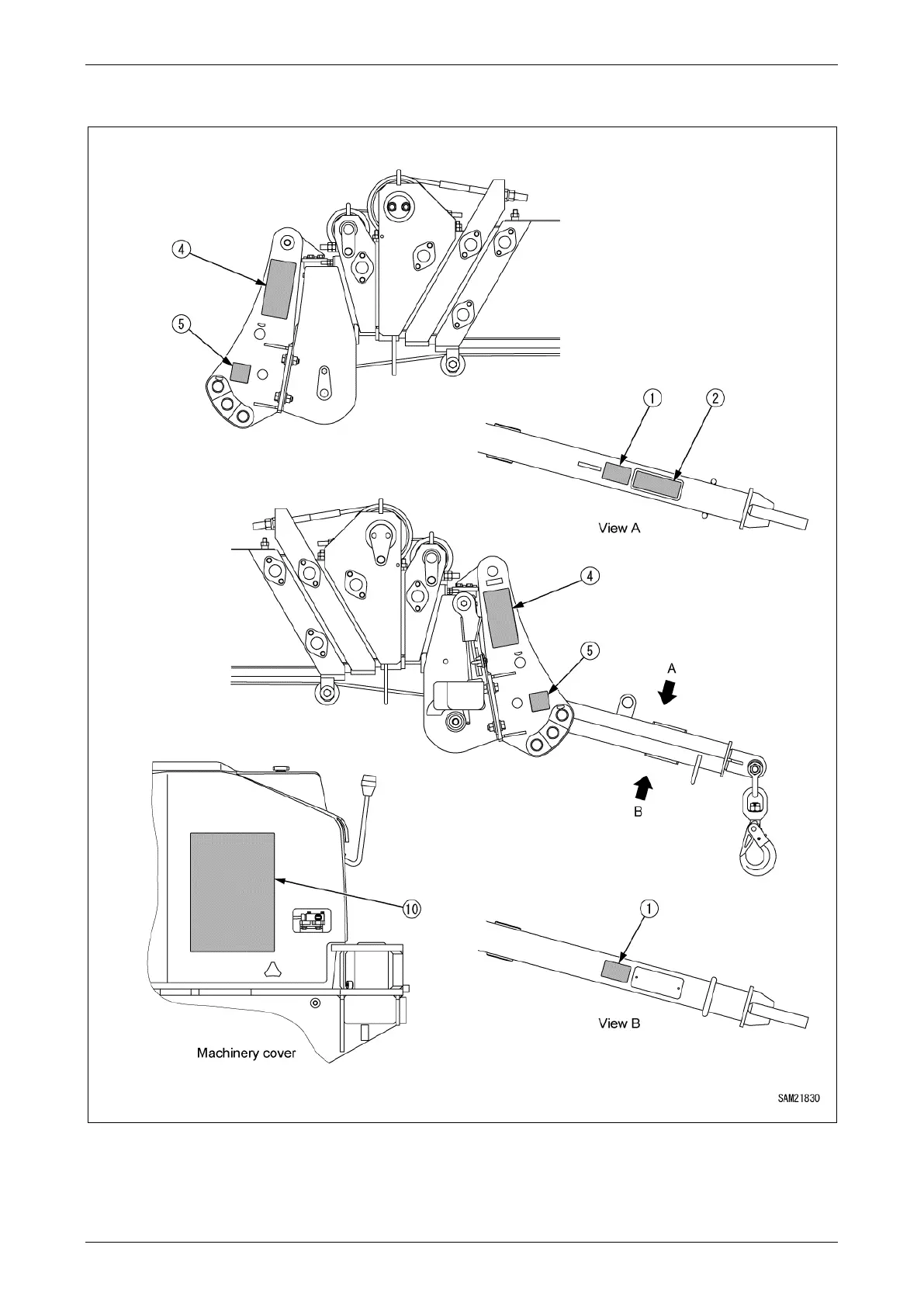 4
5
1
2
View A
4
5
A
B
10
1
View B
Machinery cover
SAM21830