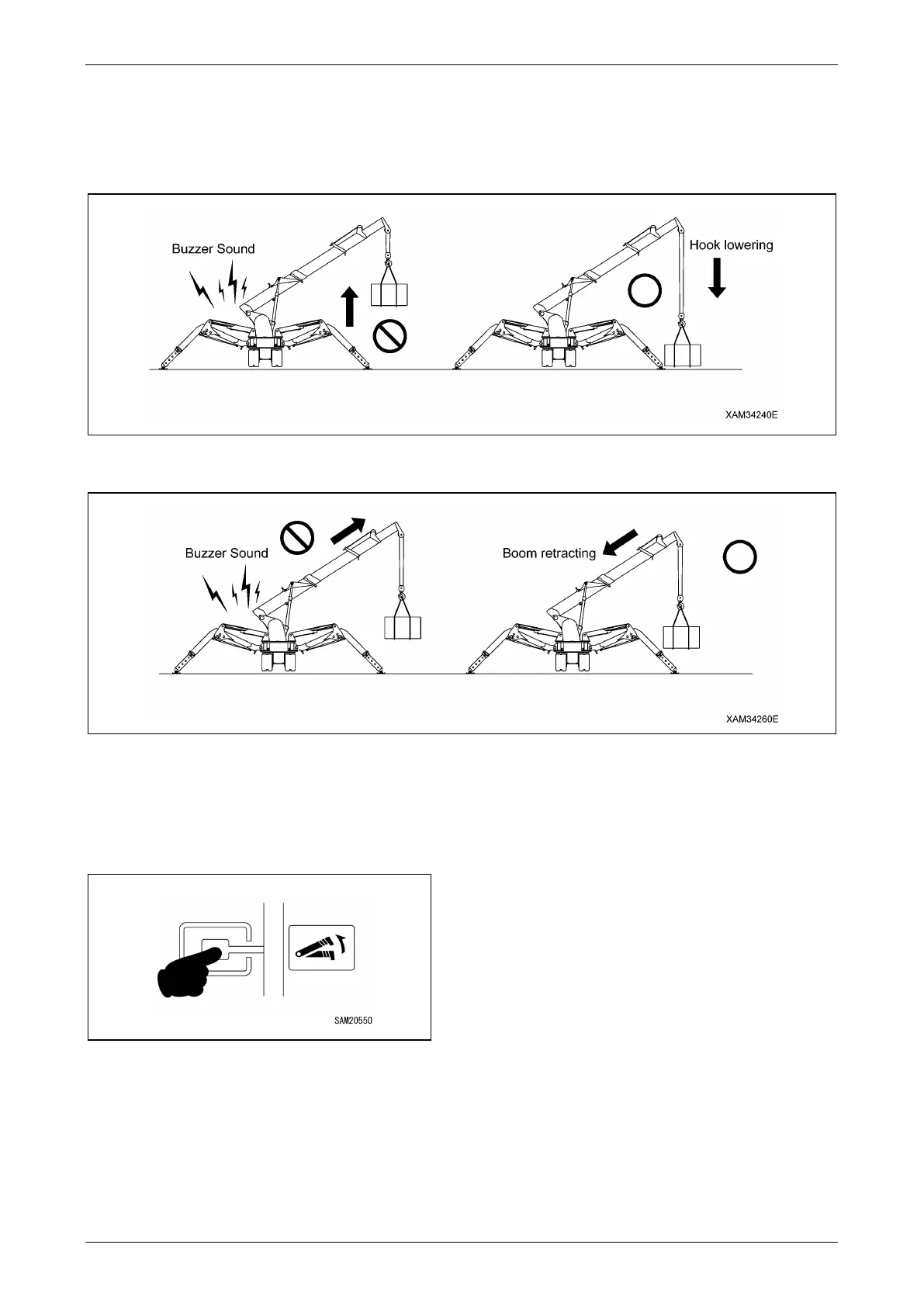 Buzzer Sound

Hook lowering

XAM34240E

Buzzer Sound

Boom retracting

XAM34260E

SAM20550