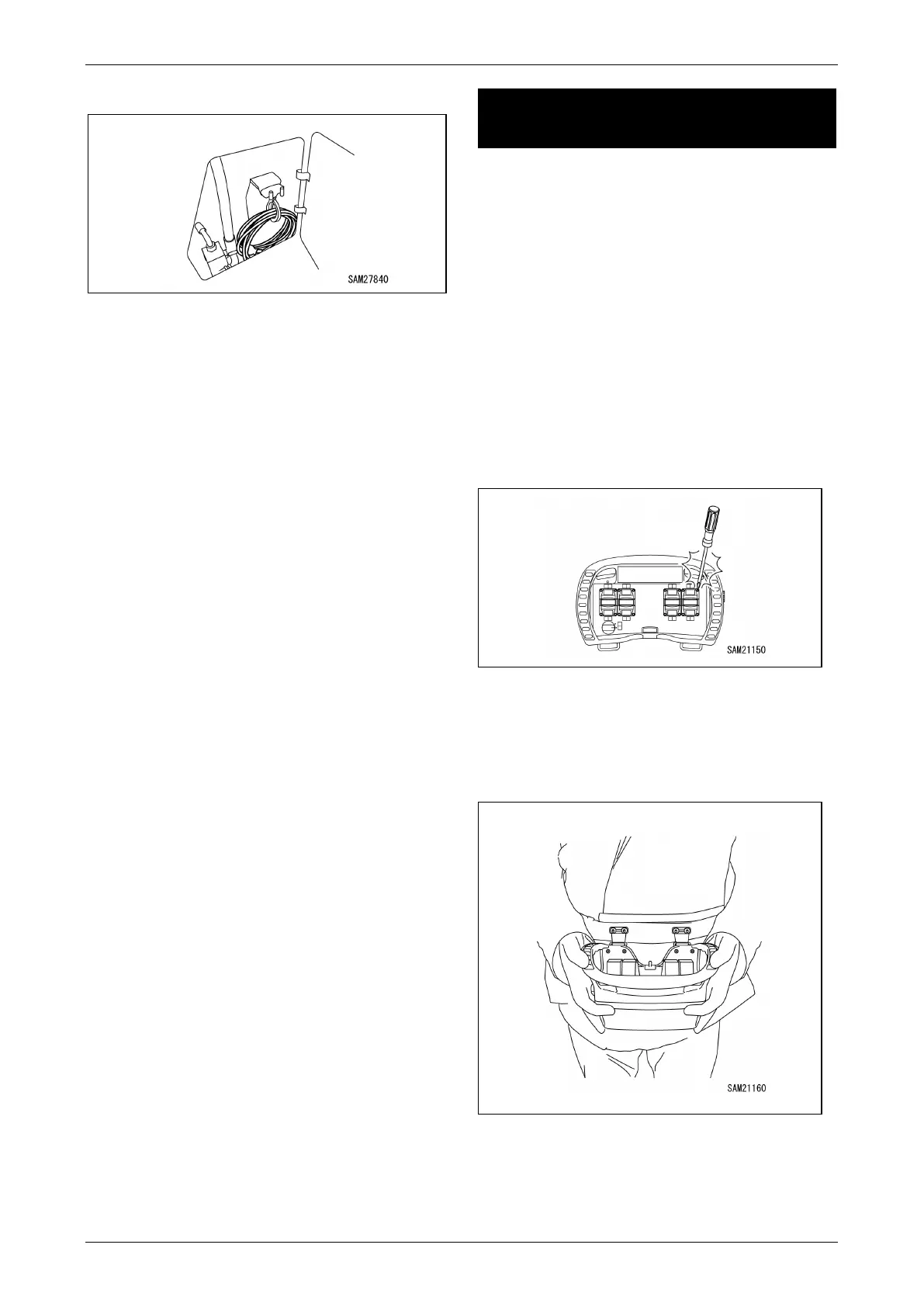 SAM27840

SAM21150

SAM21160