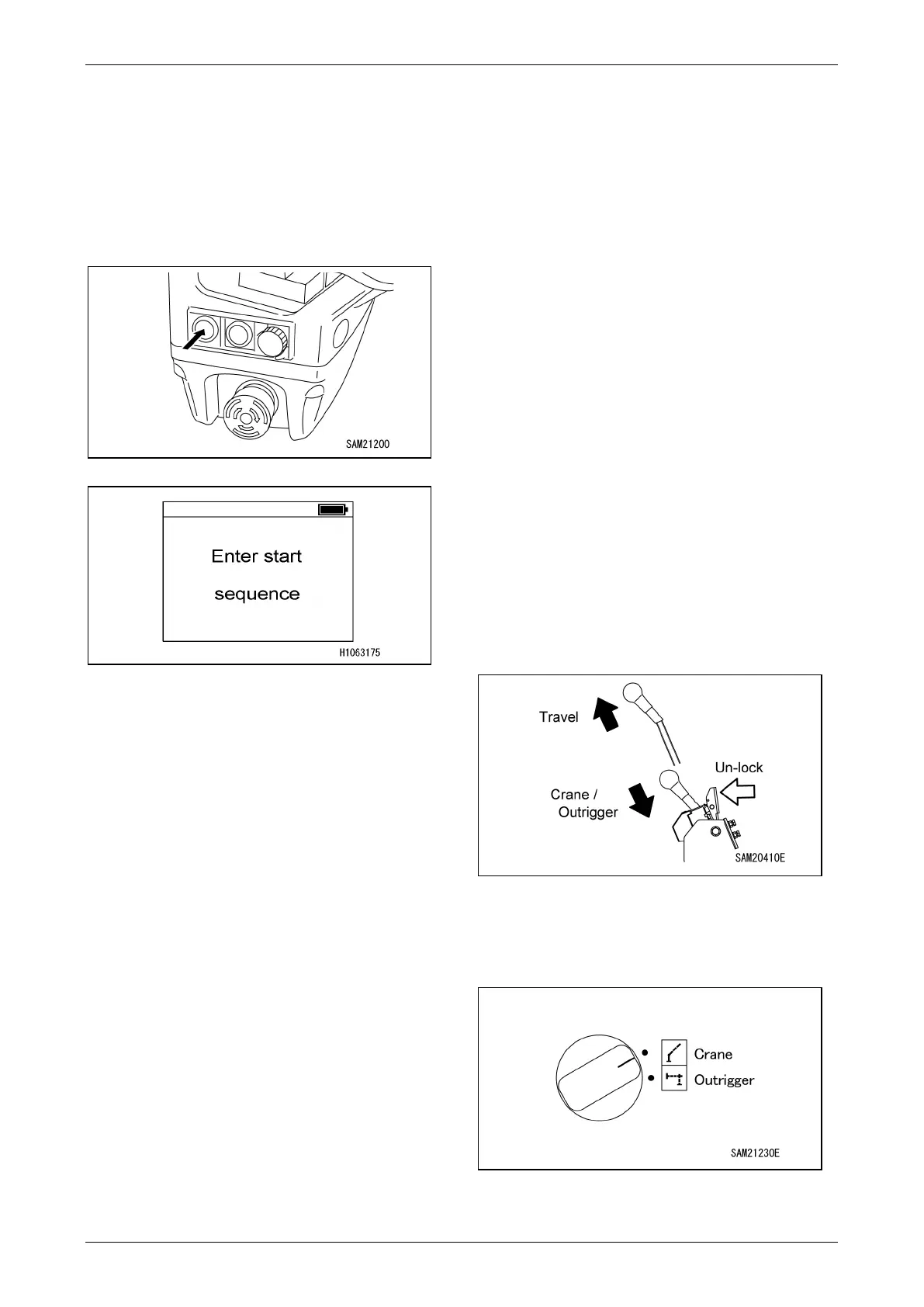 SAM21200

Enter start

sequence

H1063175

Travel

Un-lock

Crane /
Outrigger

SAM20410E

Crane
Outrigger

SAM21230E