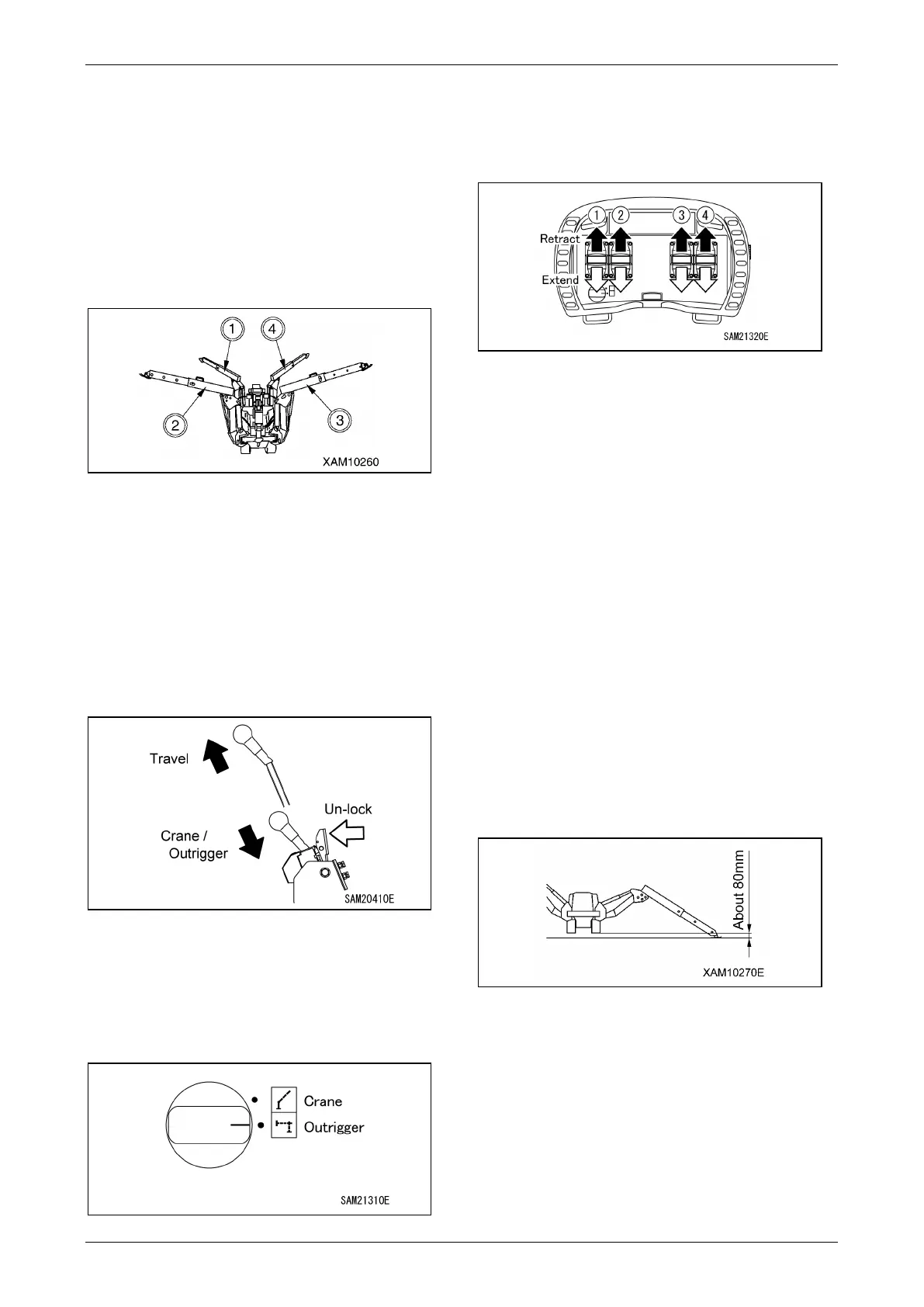 1 4
2 3
XAM10260

Travel
Un-lock
Crane / Outrigger
SAM20410E

Crane
Outrigger
SAM21310E

1 2 3 4
Retract
Extend
SAM21320E

About 80mm
XAM10270E