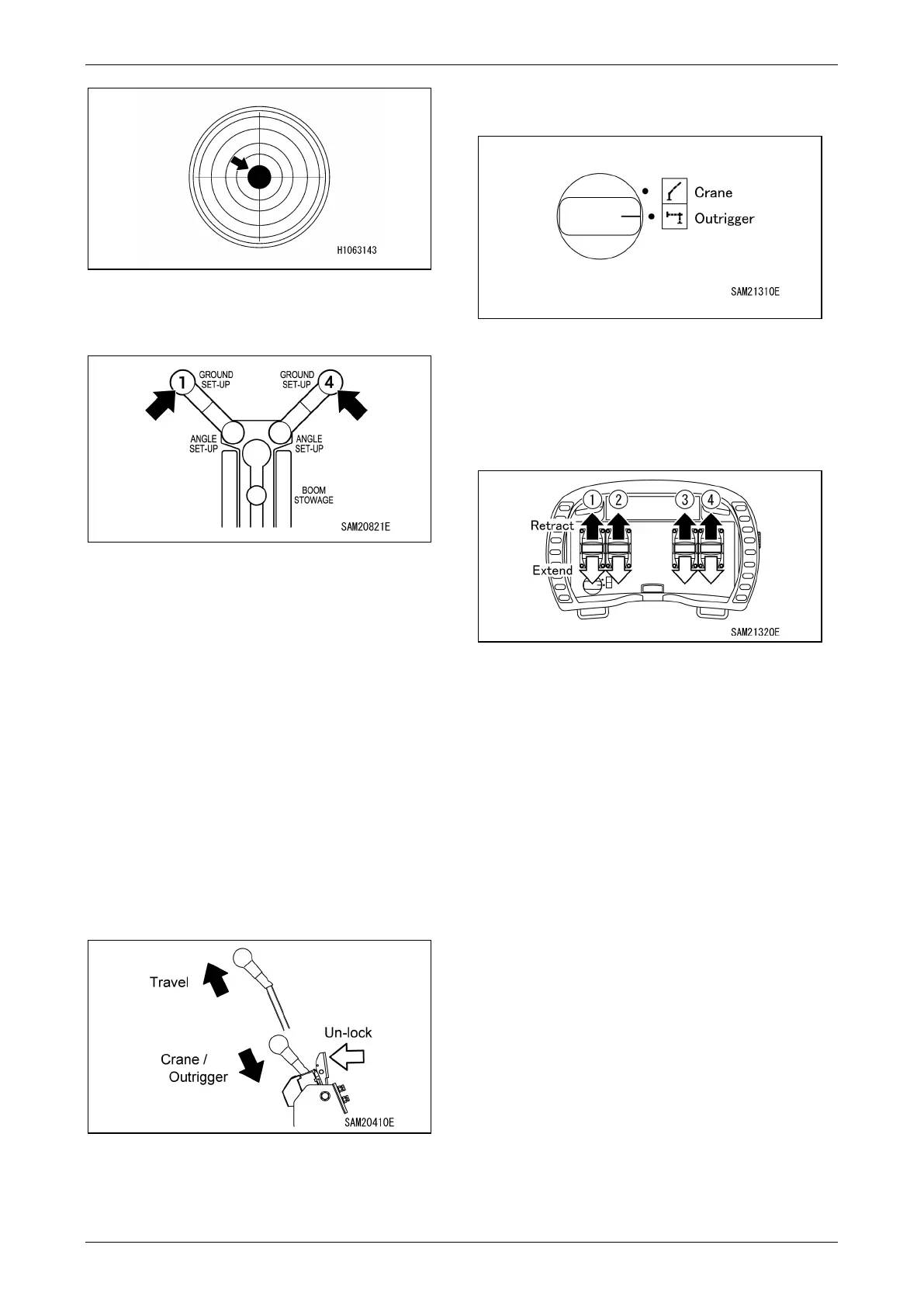 H1063143

1 GROUND SET-UP
GROUND SET-UP 4
ANGLE SET-UP
ANGLE SET-UP
BOOM STOWAGE
SAM20821E

Travel
Un-lock
Crane / Outrigger
SAM20410E

Crane
Outrigger
SAM21310E

1 2 3 4
Retract
Extend
SAM21320E