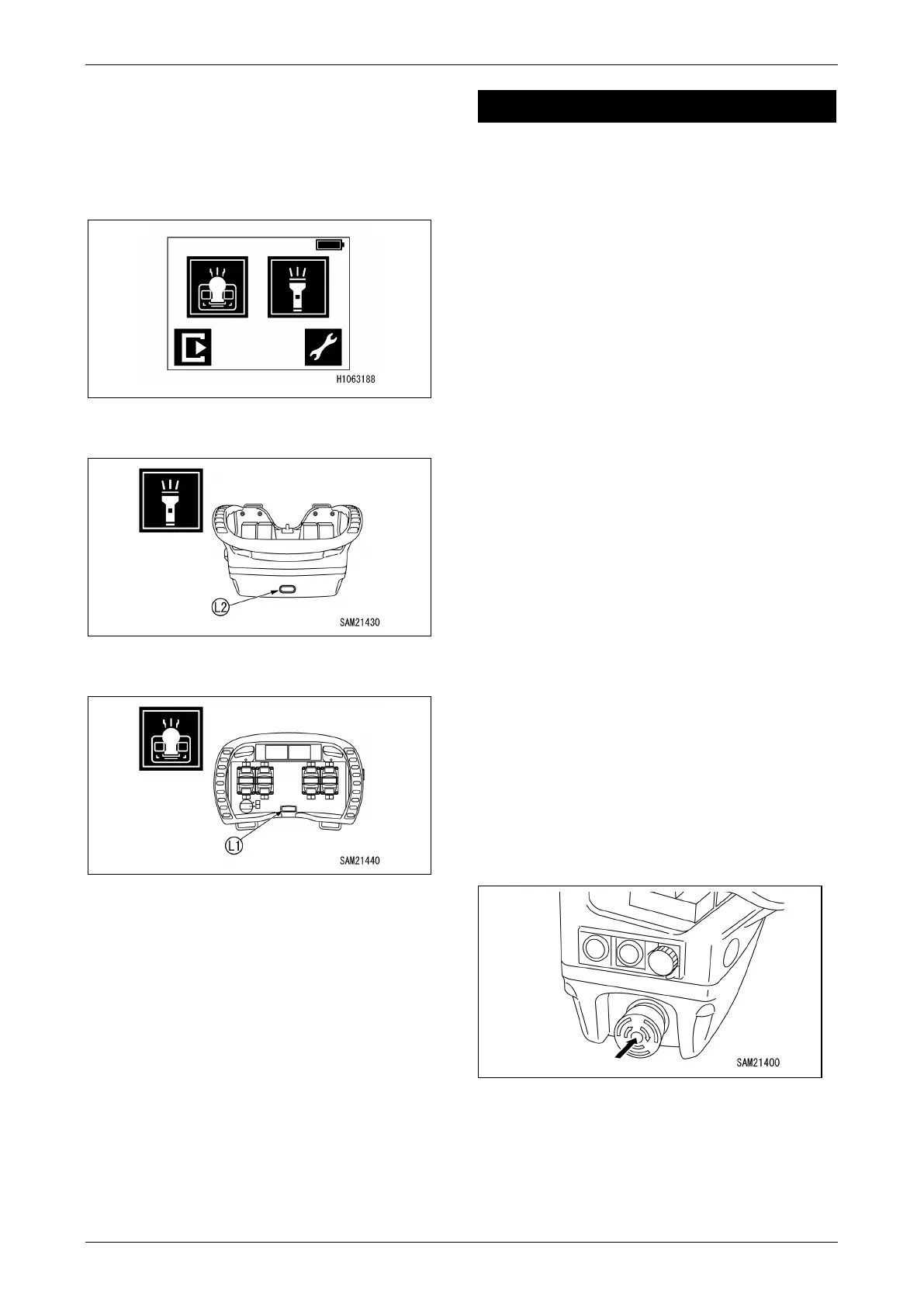 H1063188

L2

SAM21430

L1

SAM21440

SAM21400