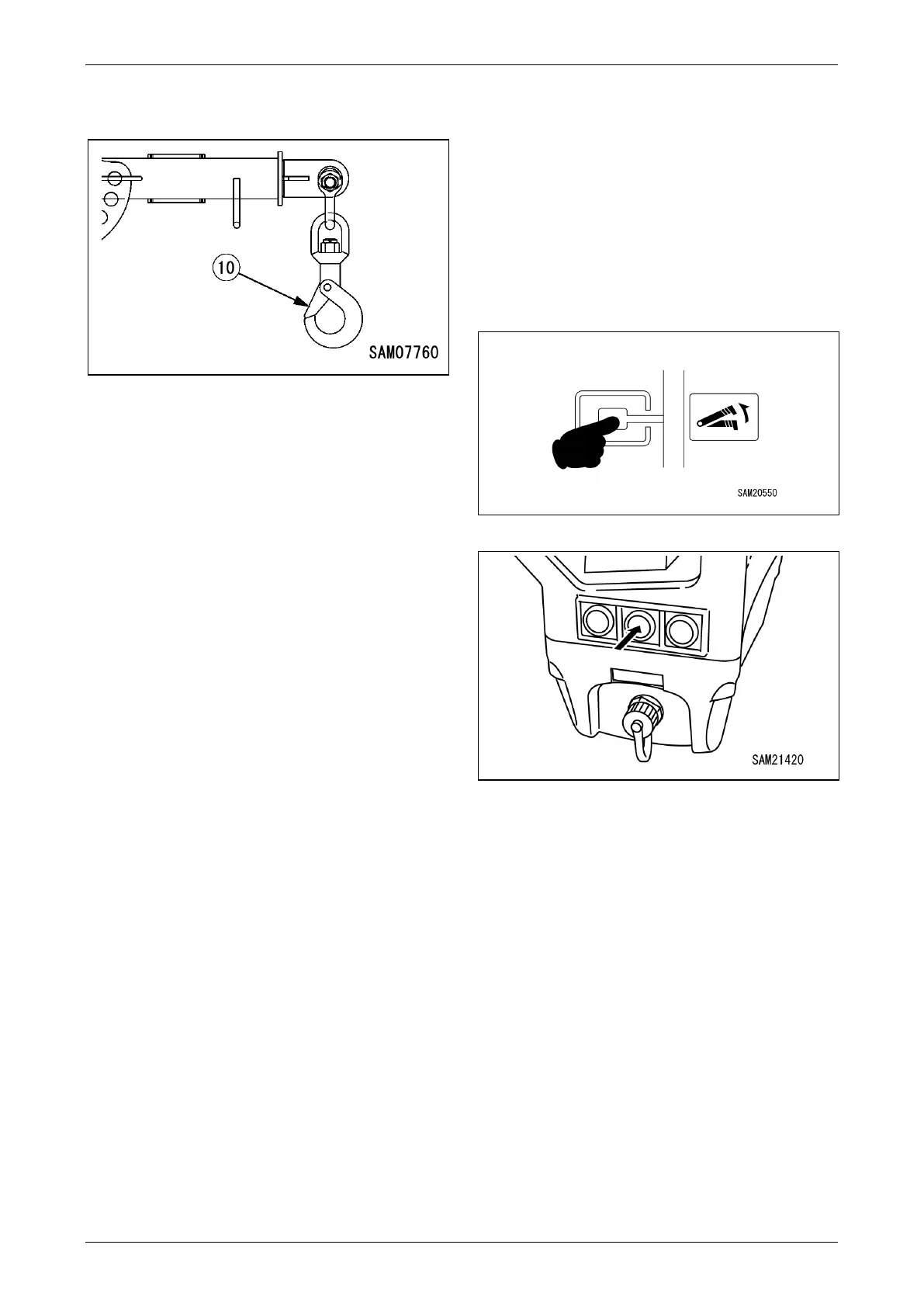 10

SAM07760

SAM20550

SAM21420