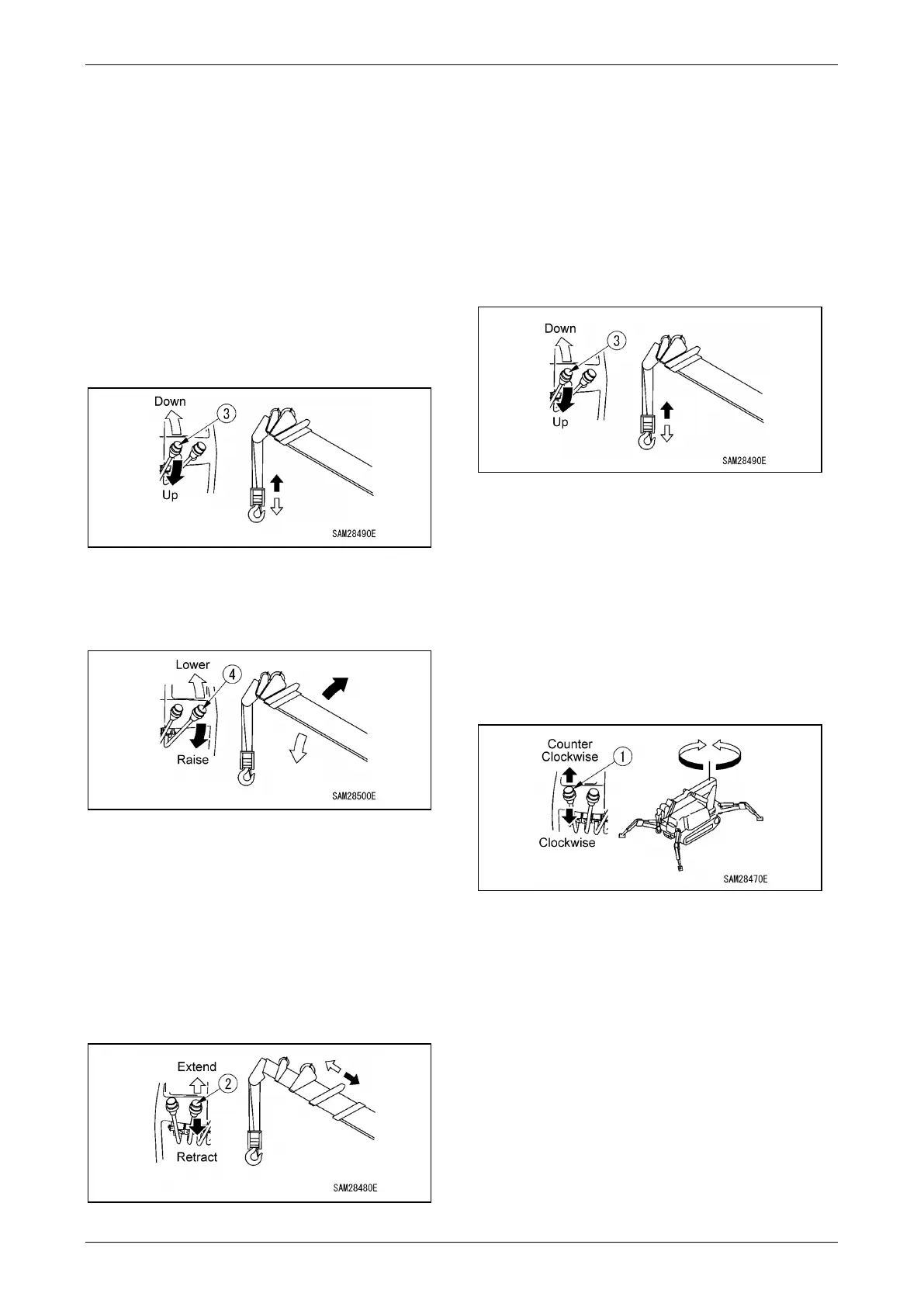 Down
3
Up
SAM28490E

Lower
4
Raise
SAM28500E

Extend
2
Retract
SAM28480E

Down
3
Up
SAM28490E

Counter Clockwise
1
Clockwise
SAM28470E