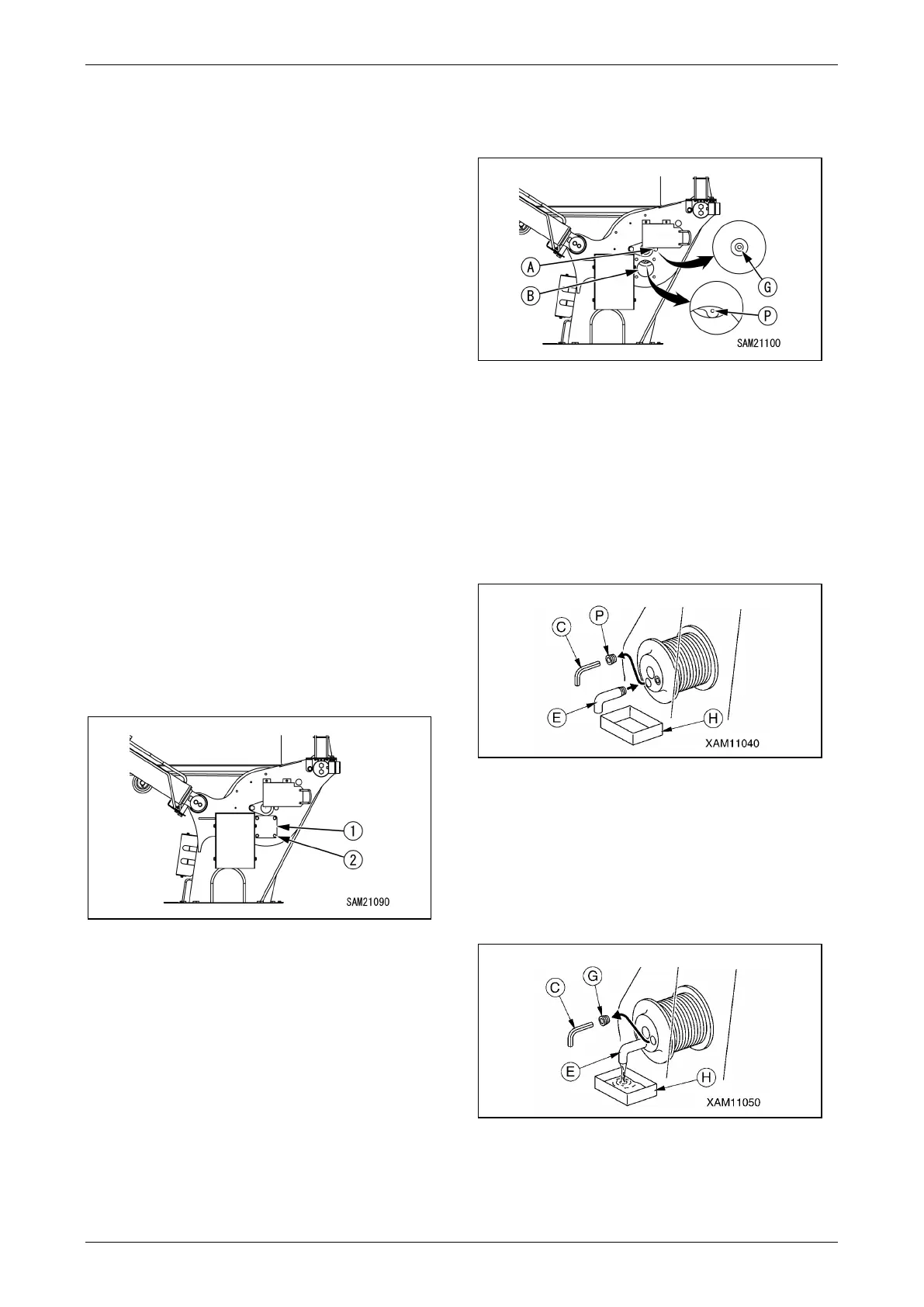 A

B

G

P

SAM21100

C

P

E

H

XAM11040

1

2

SAM21090

C

G

E

H

XAM11050