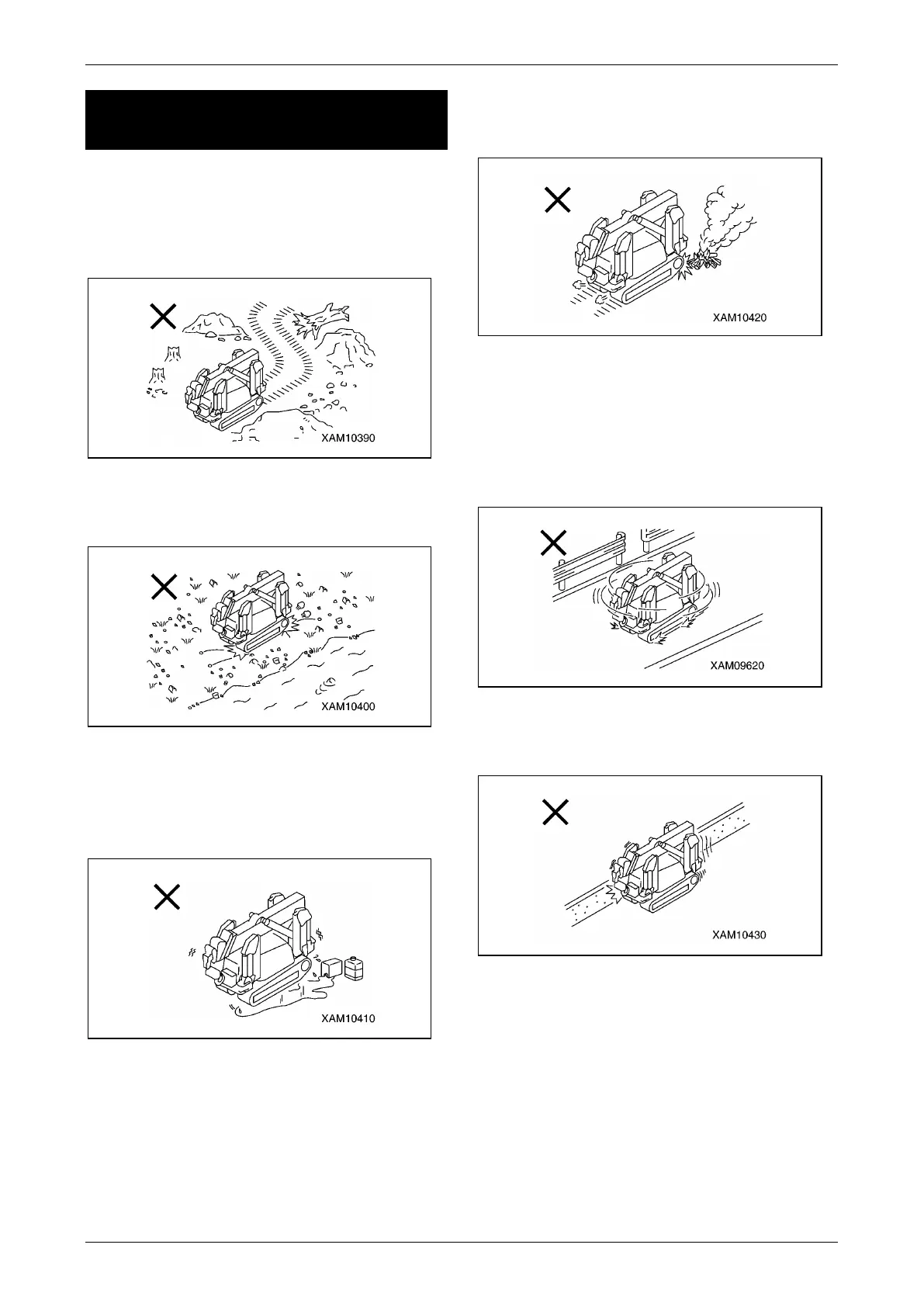 XAM10390

XAM10400

XAM10410

XAM10420

XAM09620

XAM10430