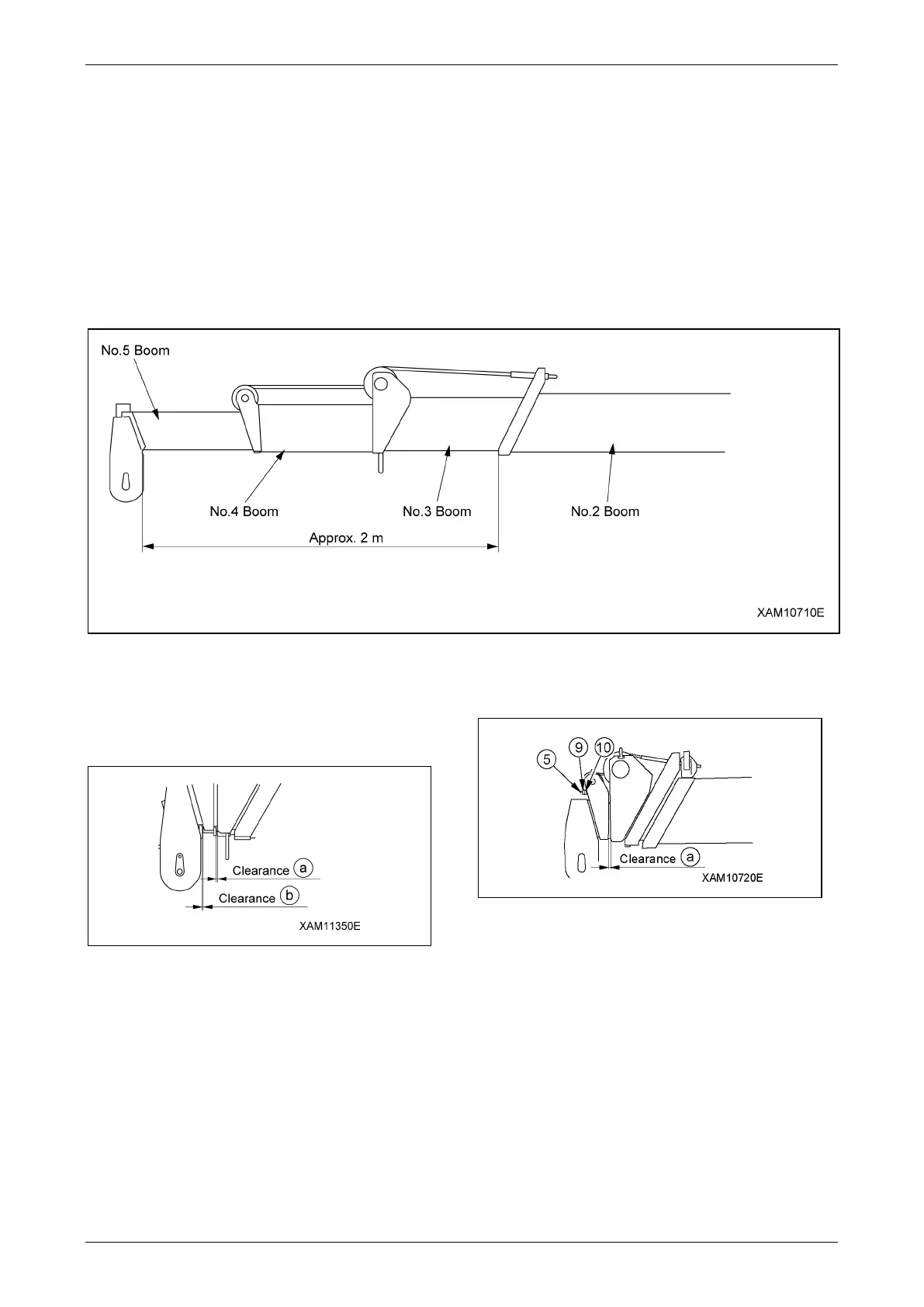 No.5 Boom

No.4 Boom

No.3 Boom

No.2 Boom

Approx. 2 m

XAM10710E

Clearance ⓐ

Clearance ⓑ

XAM11350E

5

9

10

Clearance ⓐ

XAM10720E