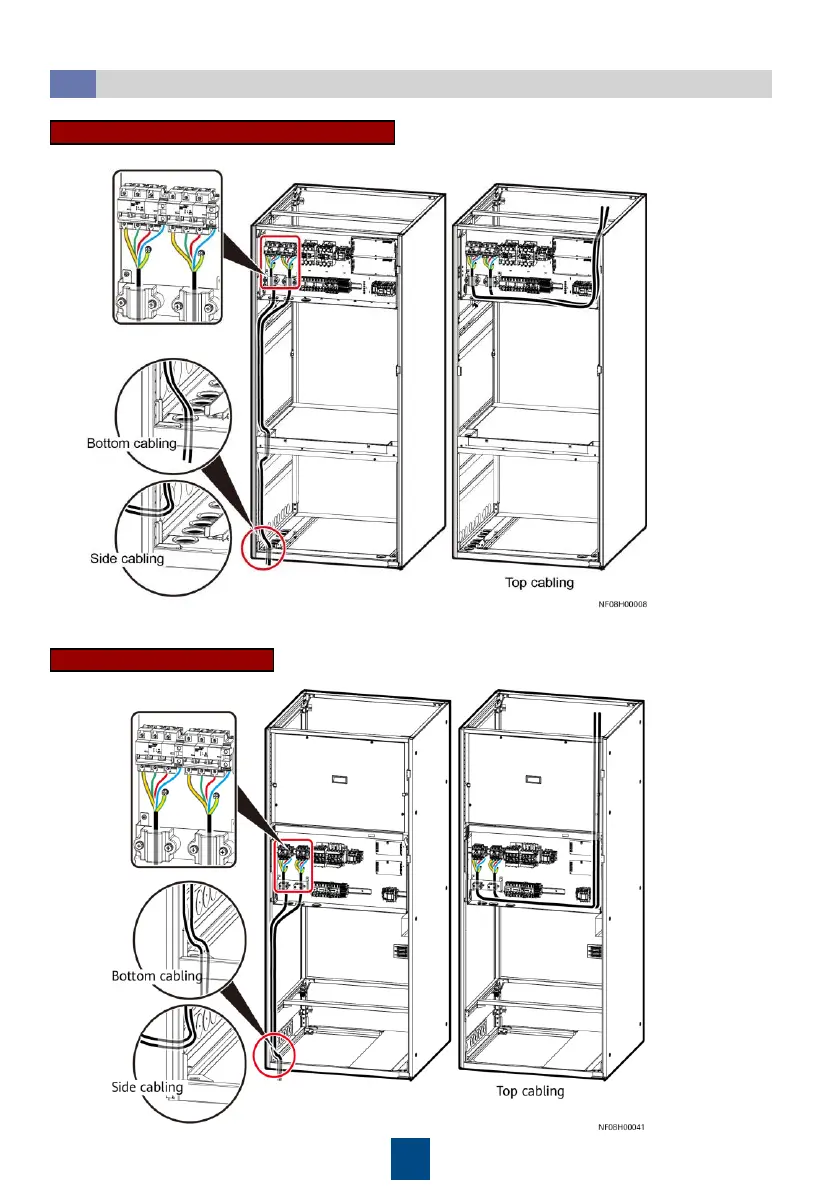 Bottom cabling

Side cabling

Top cabling

NF08H00008

Bottom cabling

Side cabling

Top cabling

NF08H00041