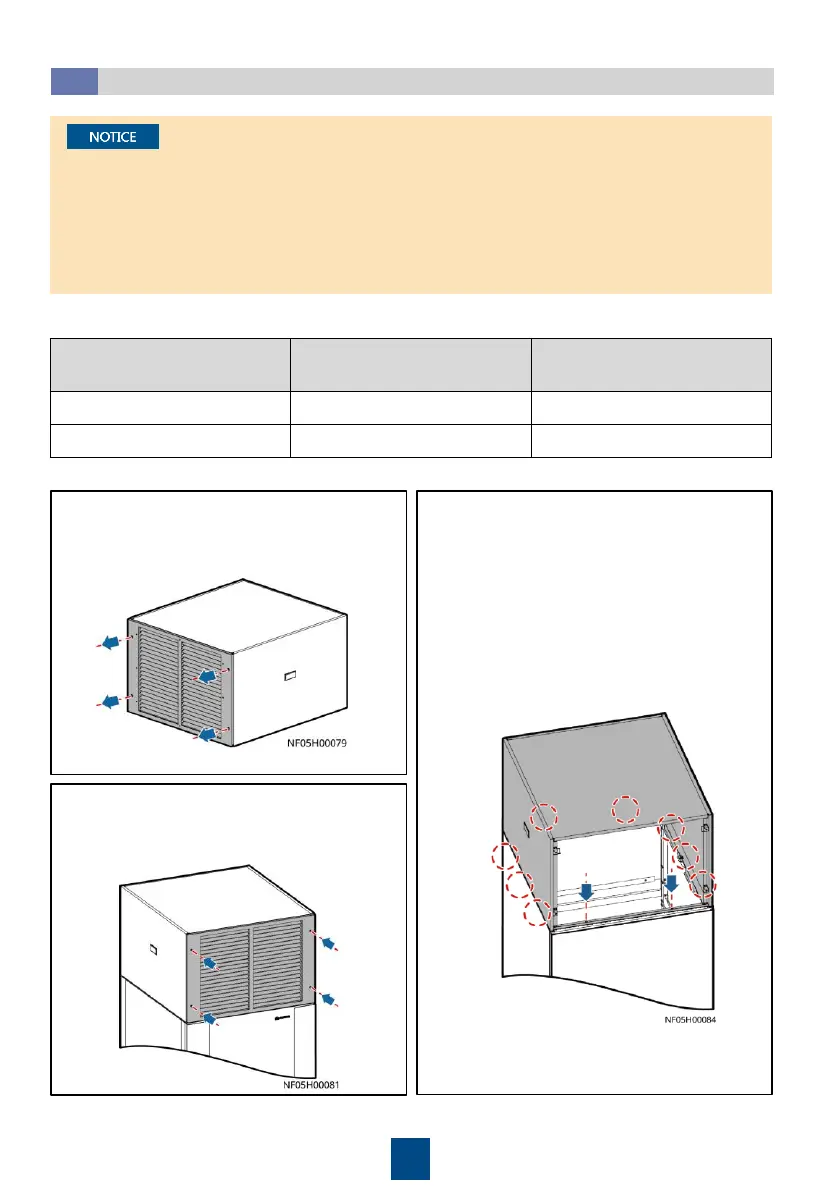 NOTICE

NF05H00079

NF05H00081

NF05H00084