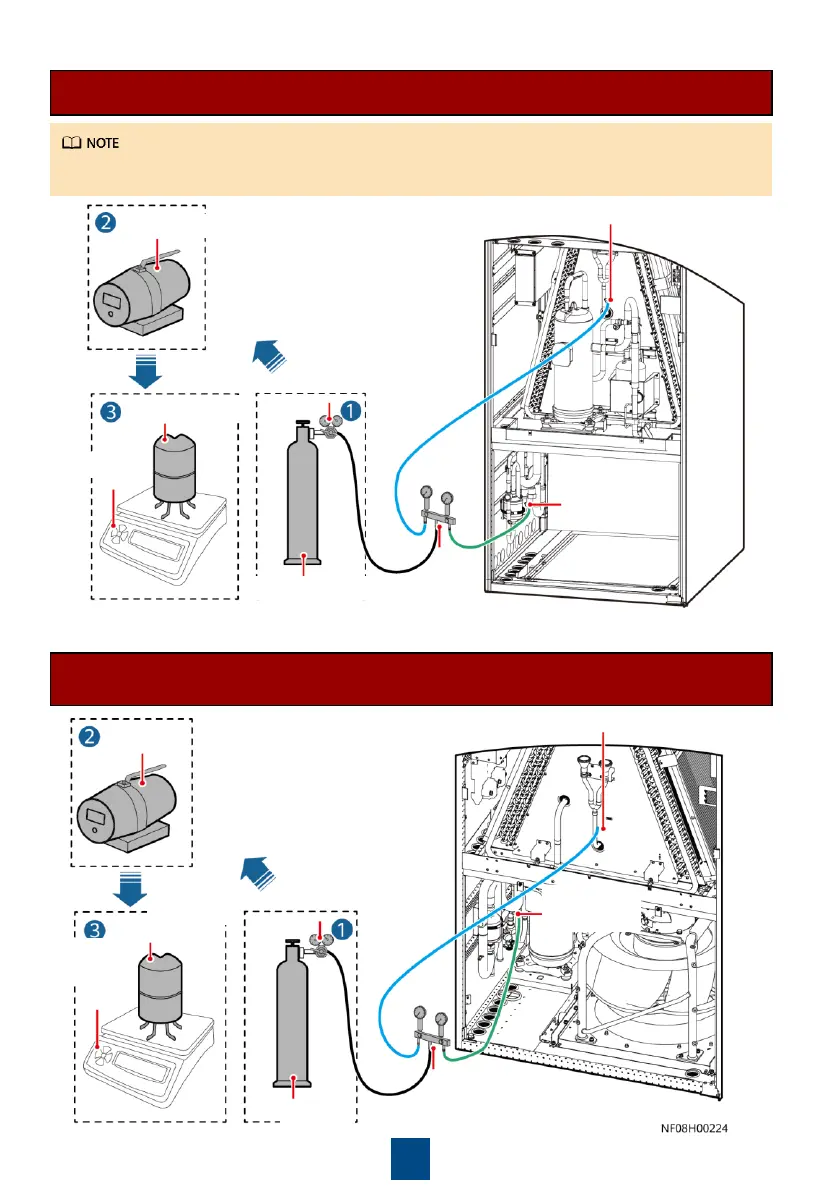 NOTE

2

3

1

2

3

1

NF08H00224