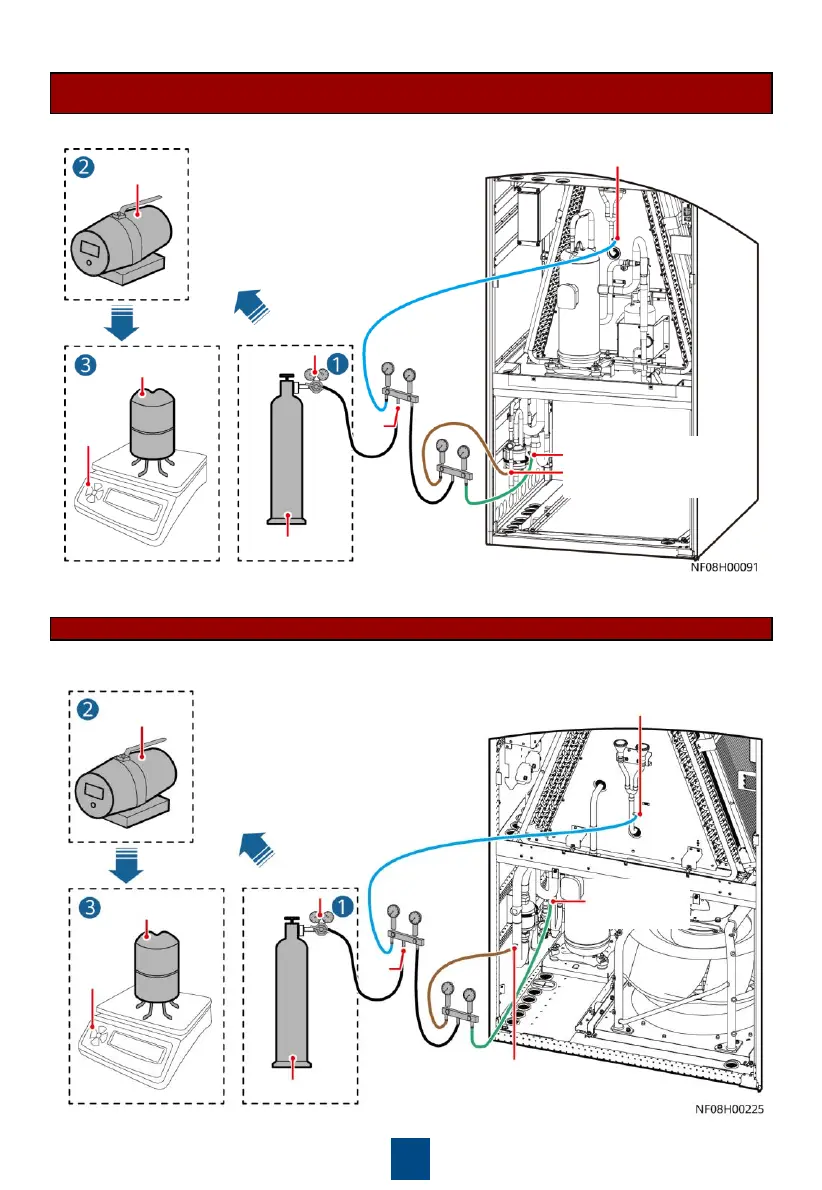 2

3

1

NF08H00091

2

3

1

NF08H00225