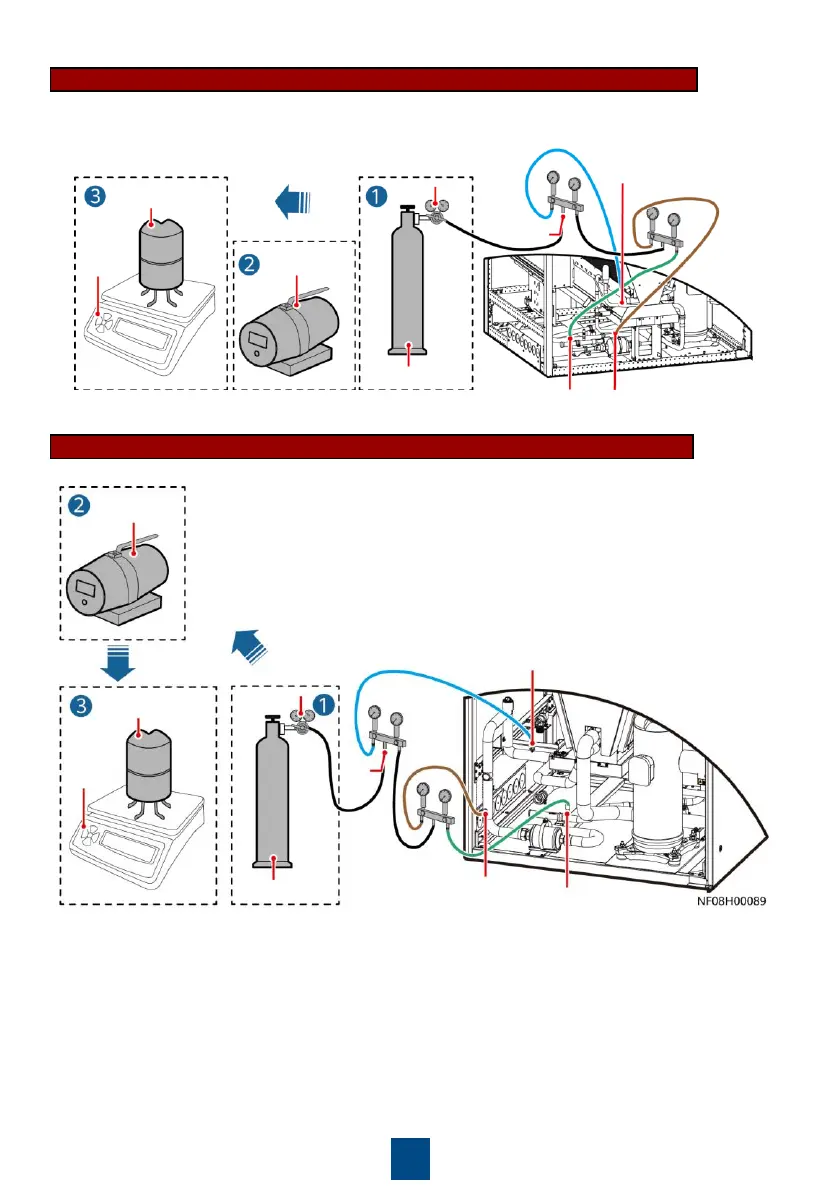 3

2

1

2

3

1

NF08H00089