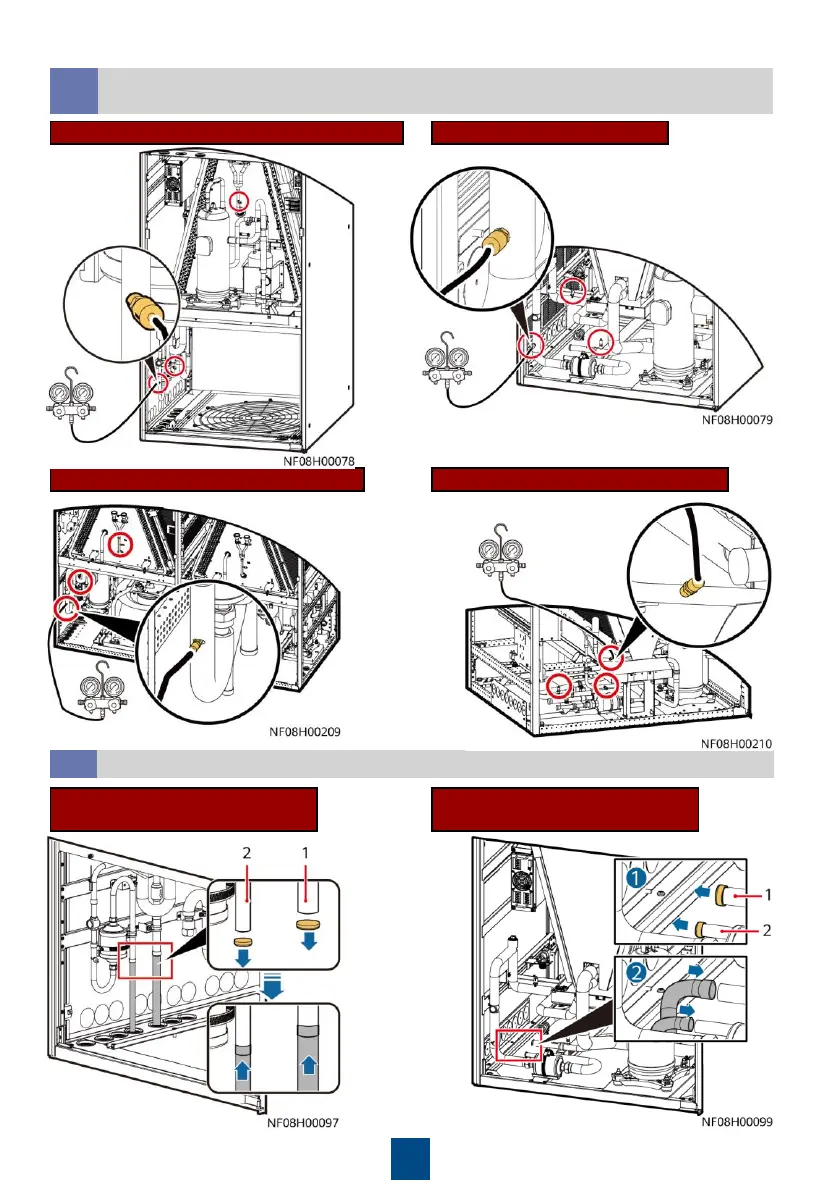 NF08H00078

NF08H00079

NF08H00209

NF08H00210

2 1

NF08H00097

1
1
2
2

NF08H00099