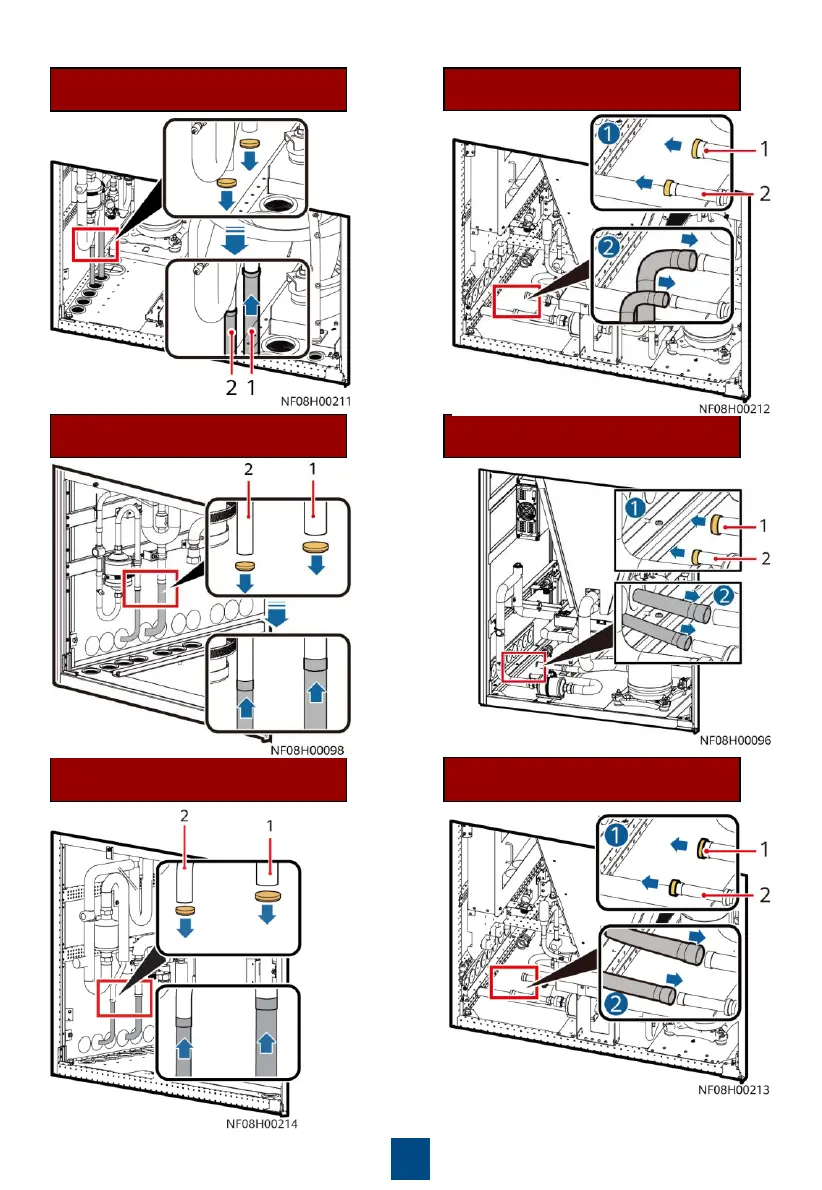 2 1
NF08H00211

1
1
2
2
NF08H00212

2 1
NF08H00098

1
1
2
2
NF08H00096

2 1
NF08H00214

1
1
2
2
NF08H00213