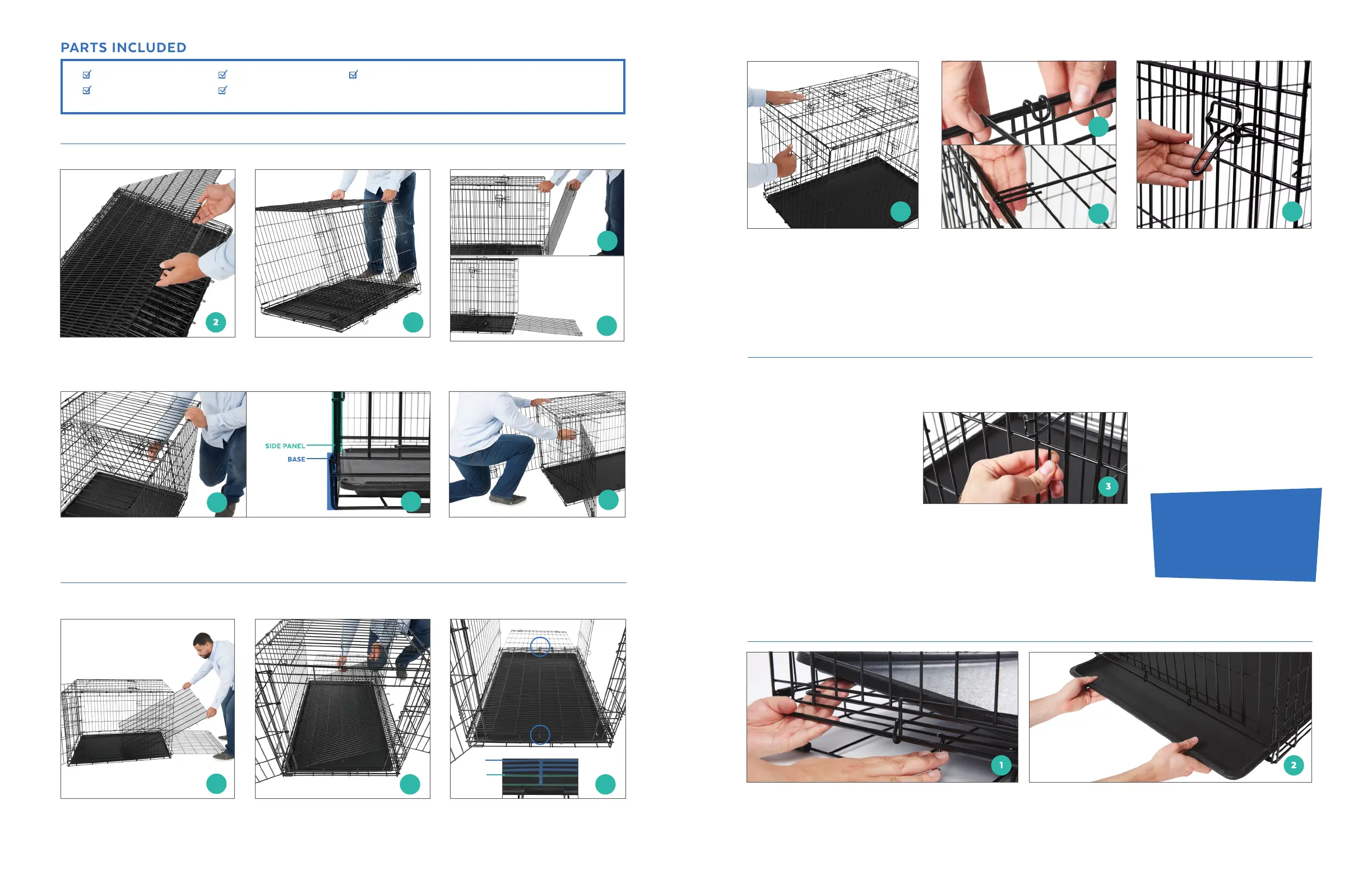 PARTS INCLUDED

2

SIDE PANEL
BASE

3

1

2