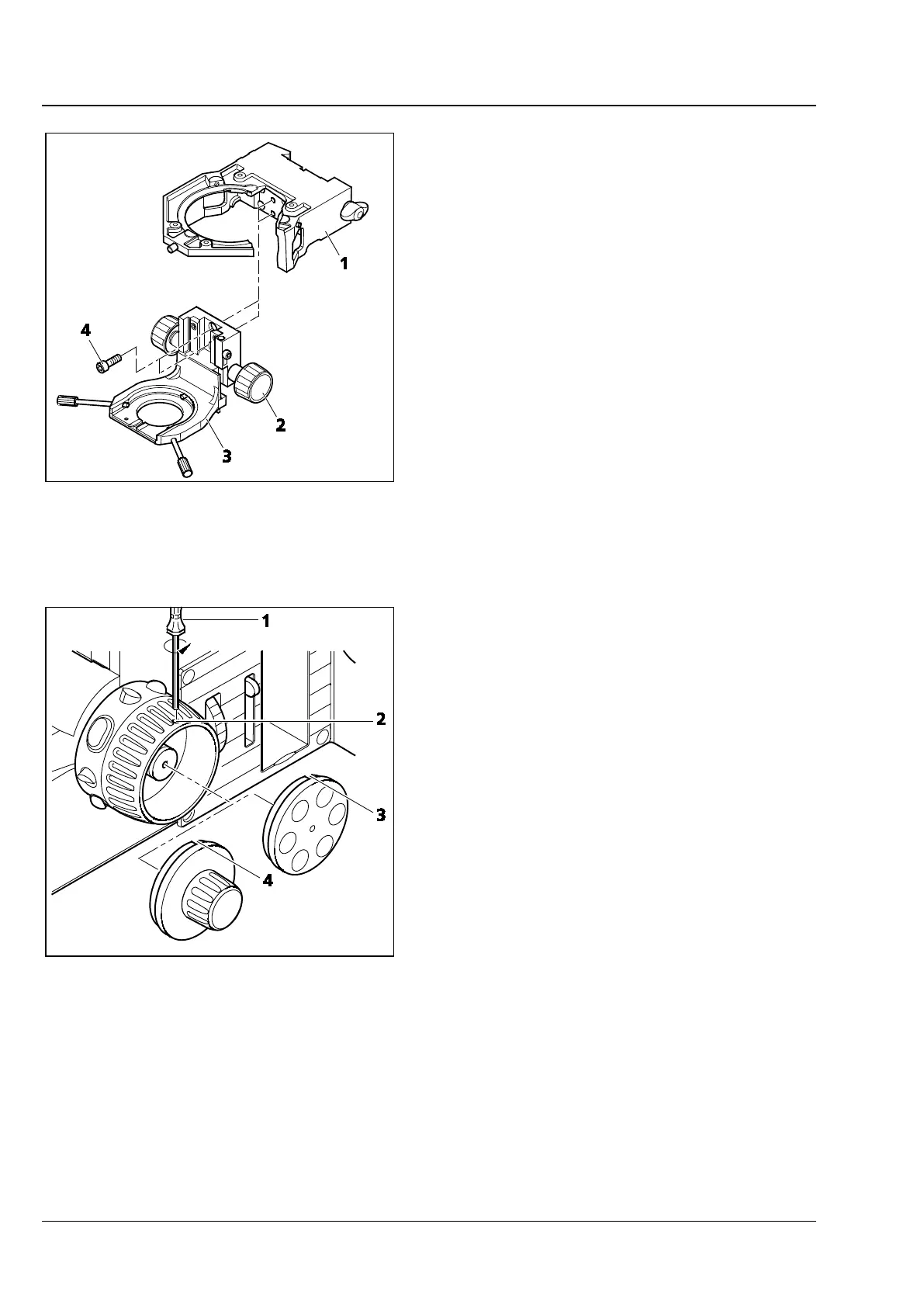 1

4

2

3

1

2

3

4