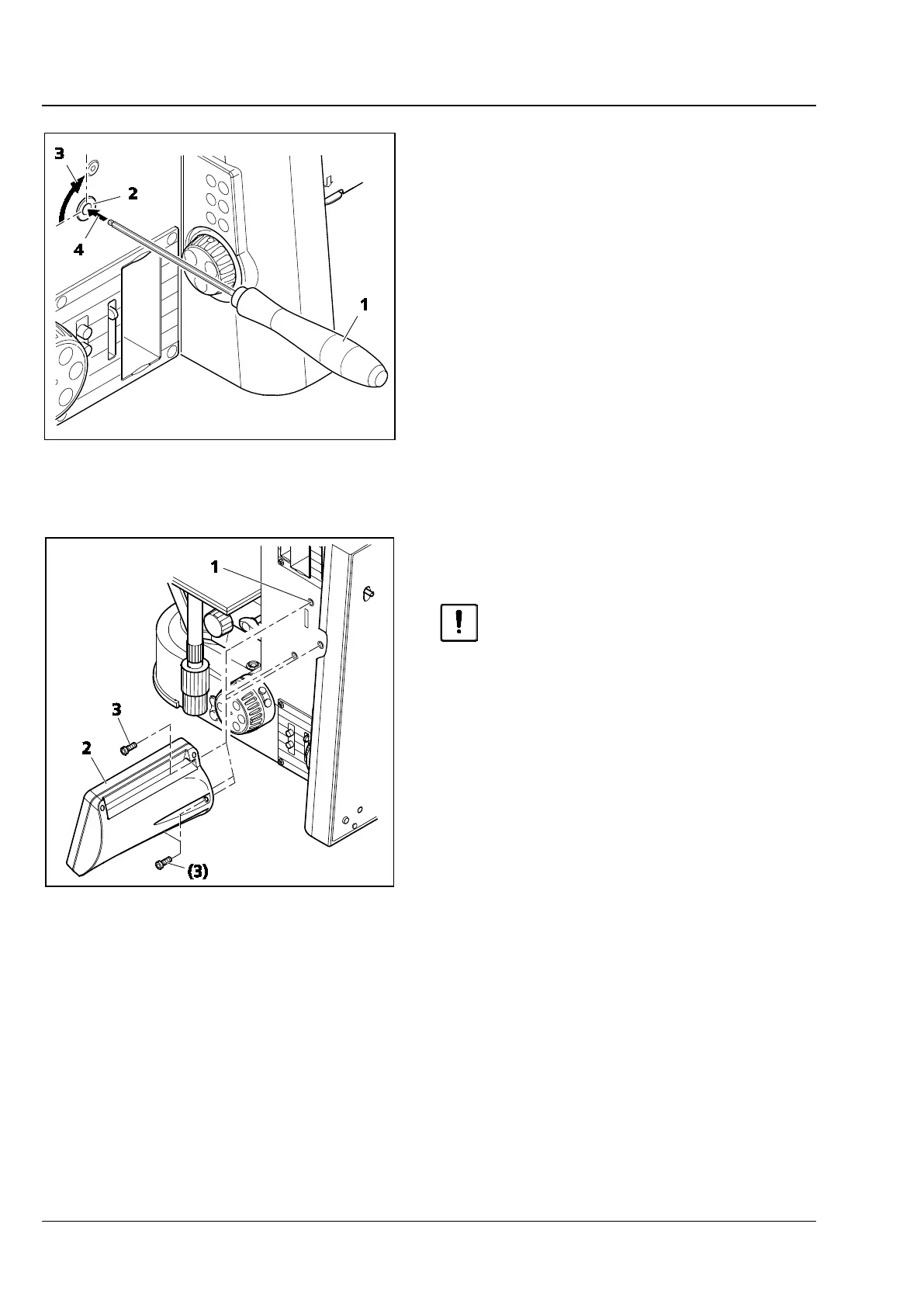 3
2
4
1

1
3
2
(3)