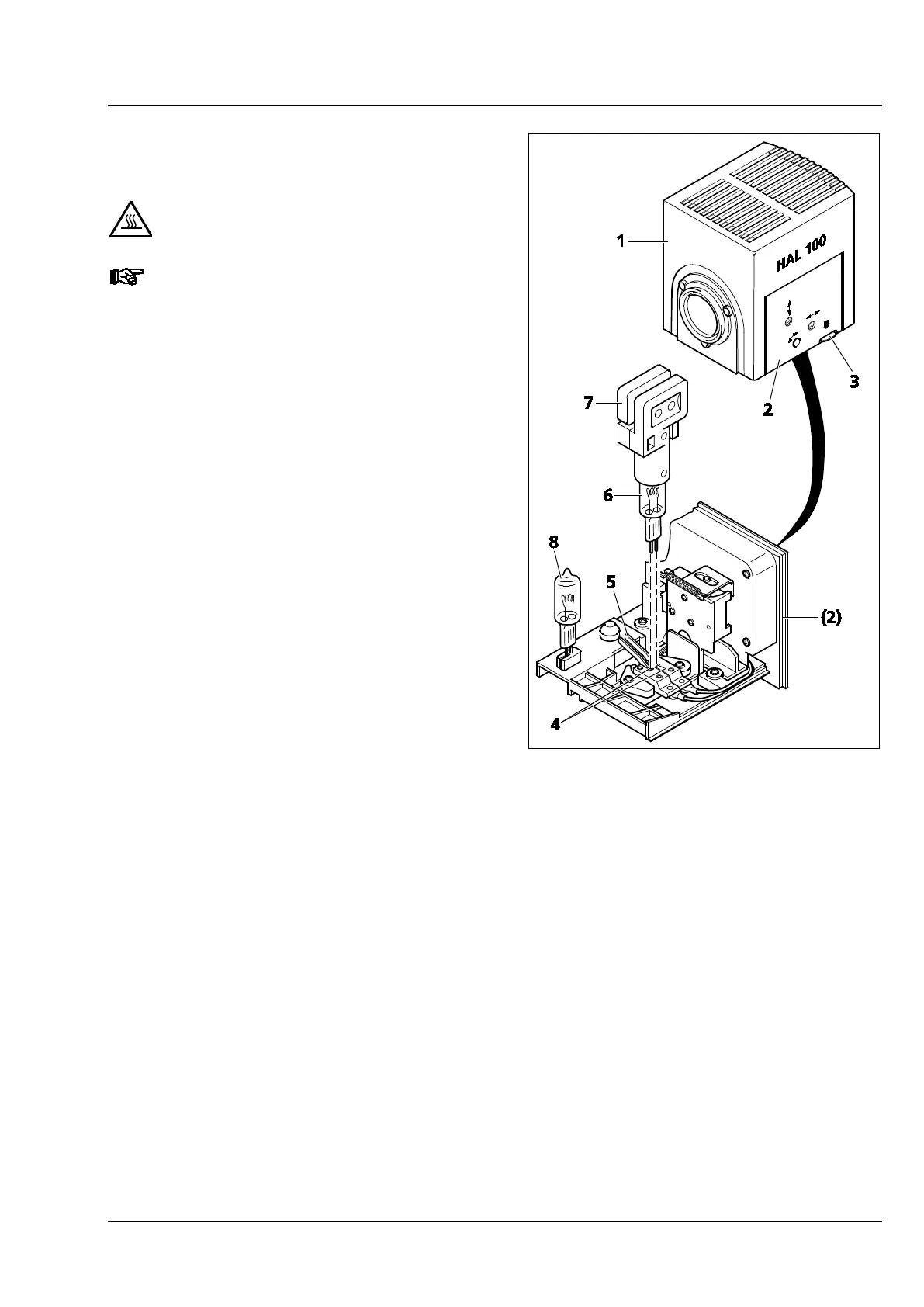 1

HAL 100

3

2

7

6

8

5

(2)

4