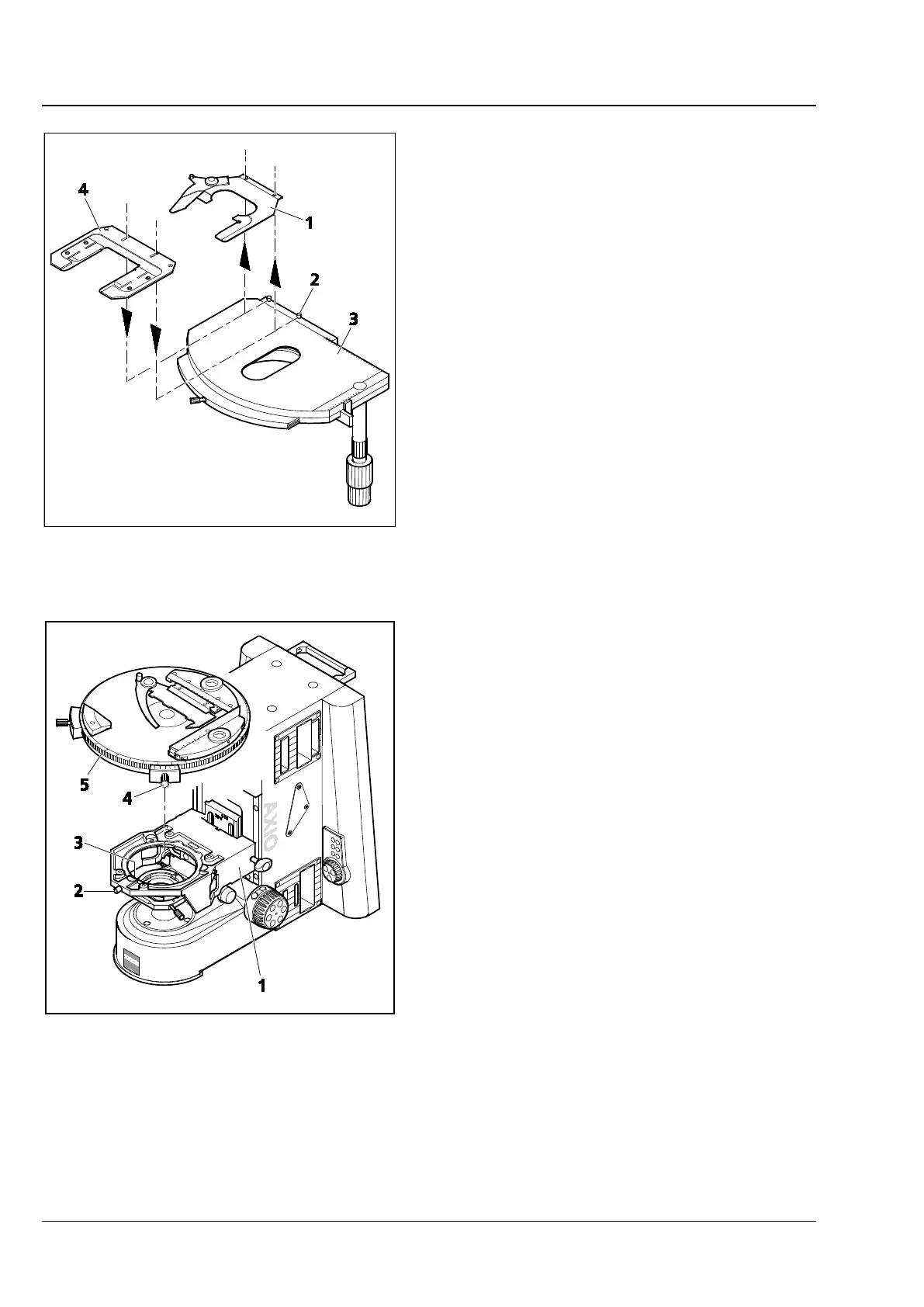 4
1
2
3

5
4
3
2
1
AXIO