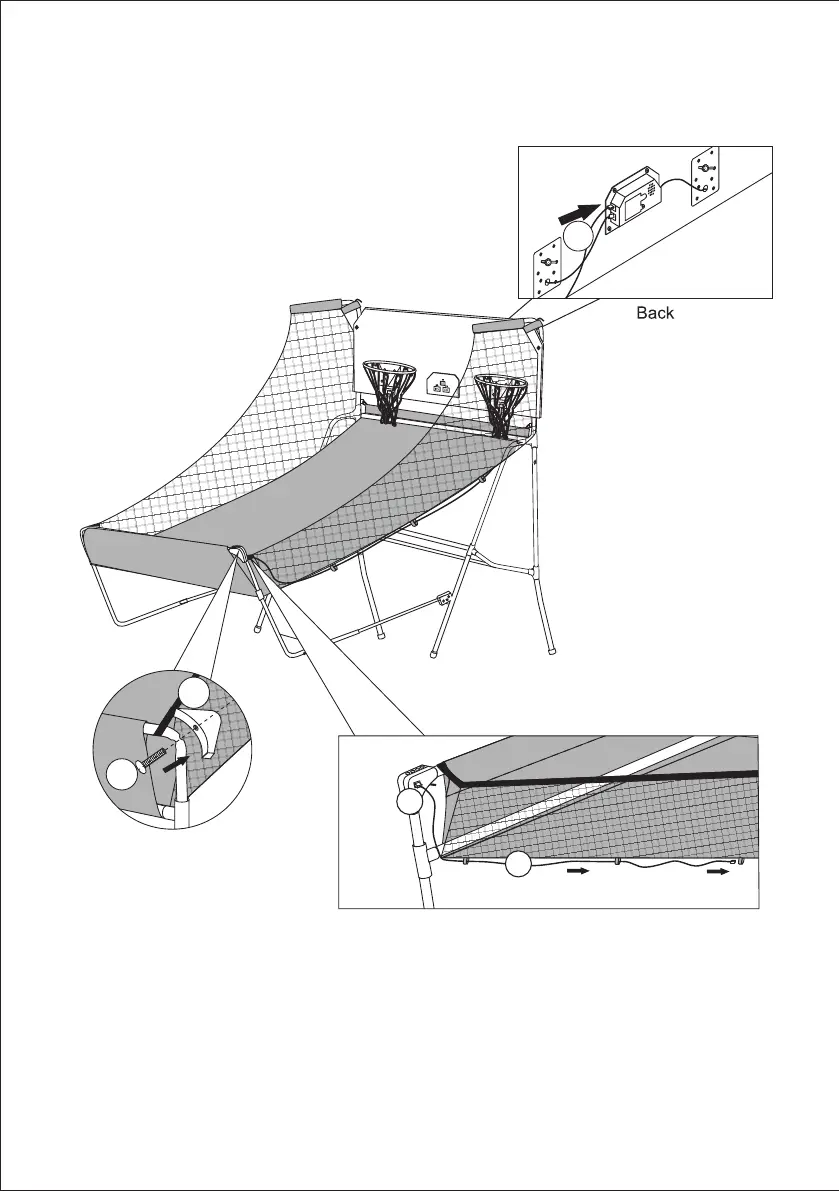 Back