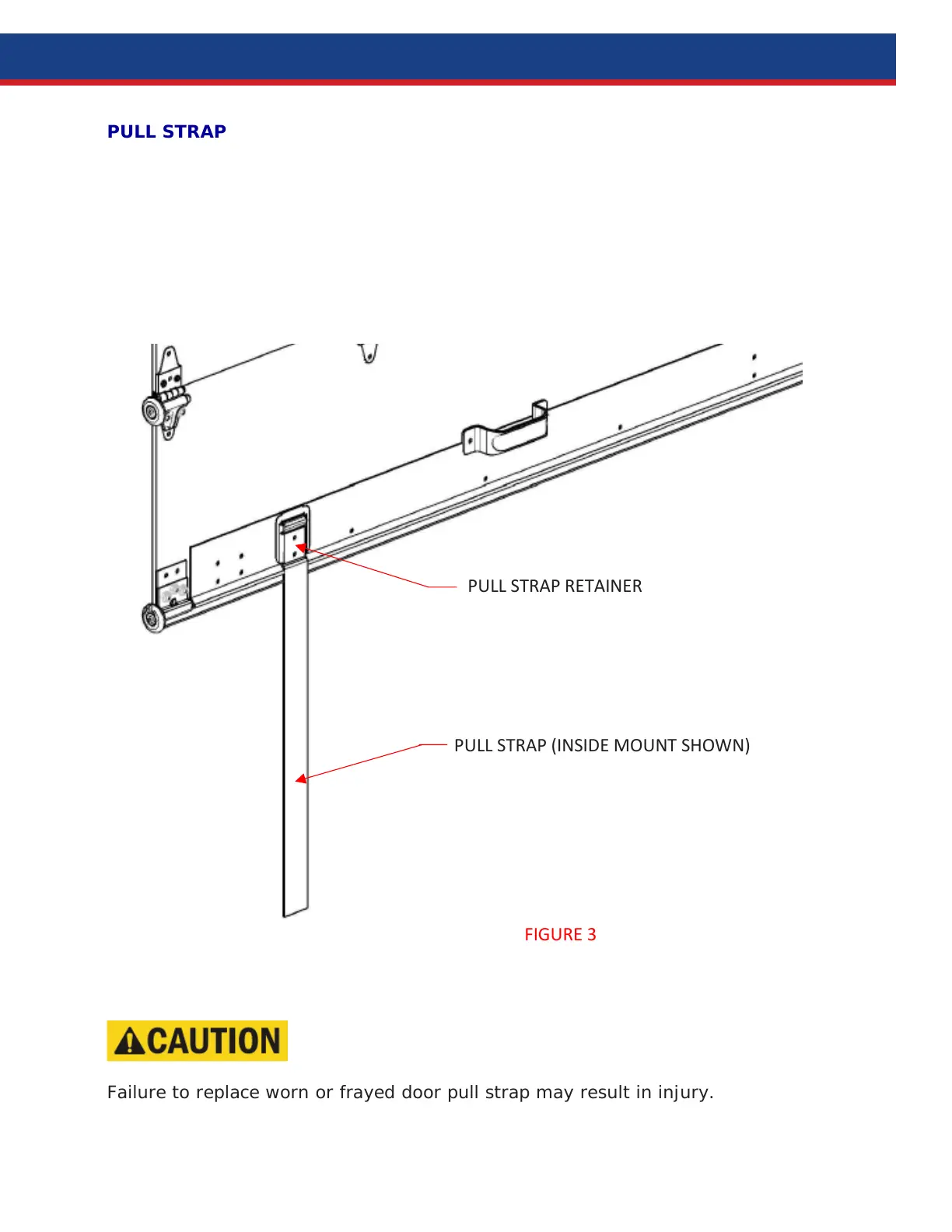 PULL STRAP

PULL STRAP RETAINER

PULL STRAP (INSIDE MOUNT SHOWN)

FIGURE 3

CAUTION

Failure to replace worn or frayed door pull strap may result in injury.