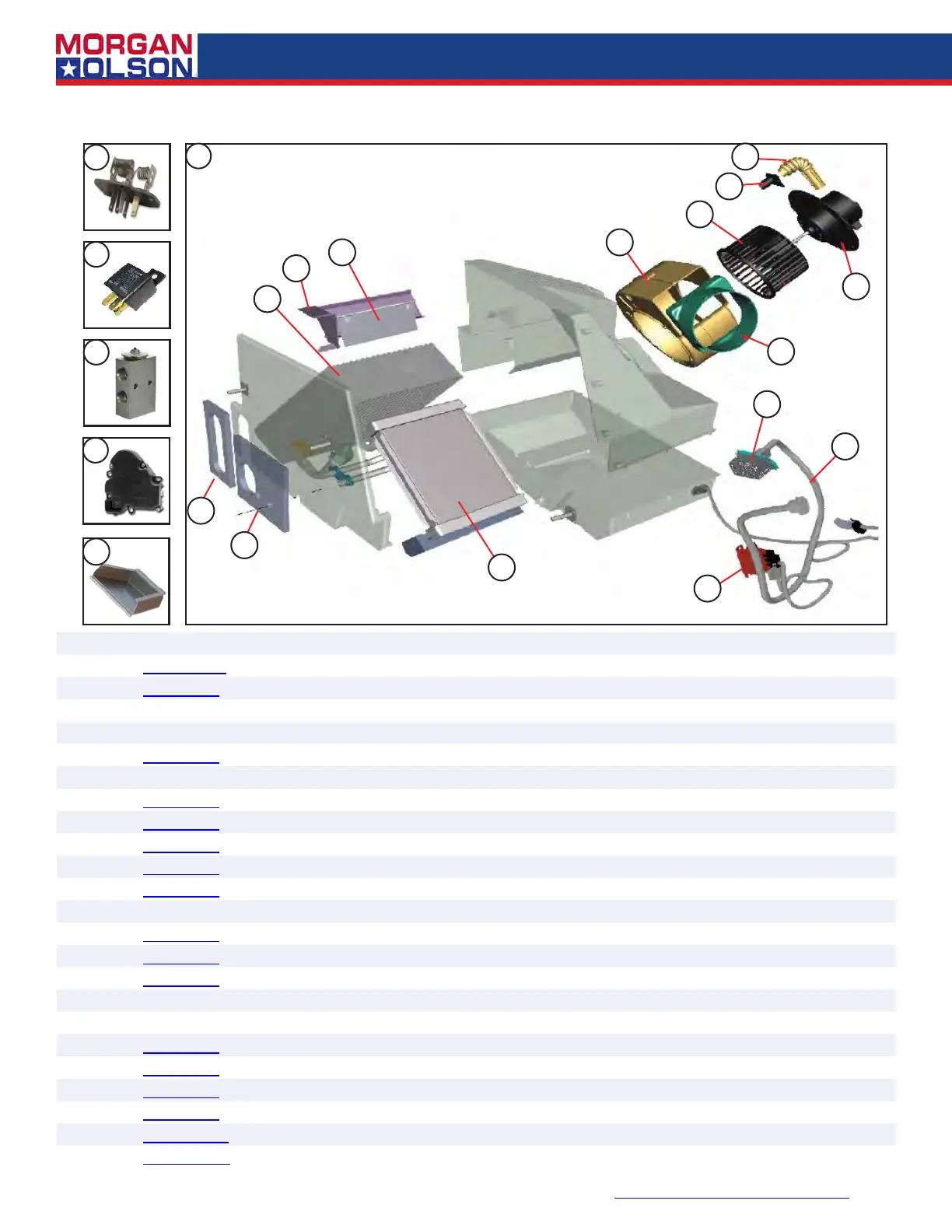 MORGAN
OLSON