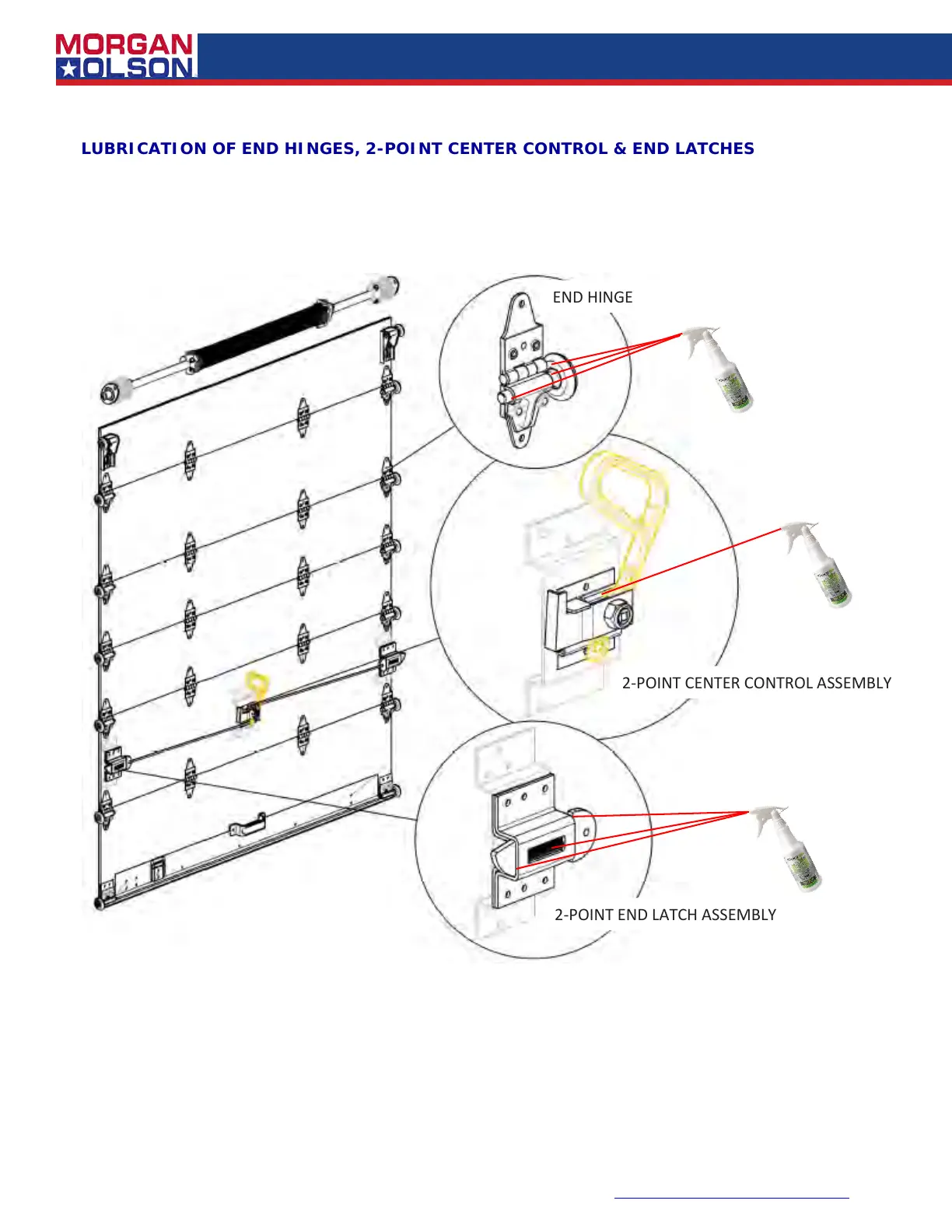 MORGAN
OLSON

LUBRICATION OF END HINGES, 2-POINT CENTER CONTROL & END LATCHES

END HINGE

2-POINT CENTER CONTROL ASSEMBLY

2-POINT END LATCH ASSEMBLY