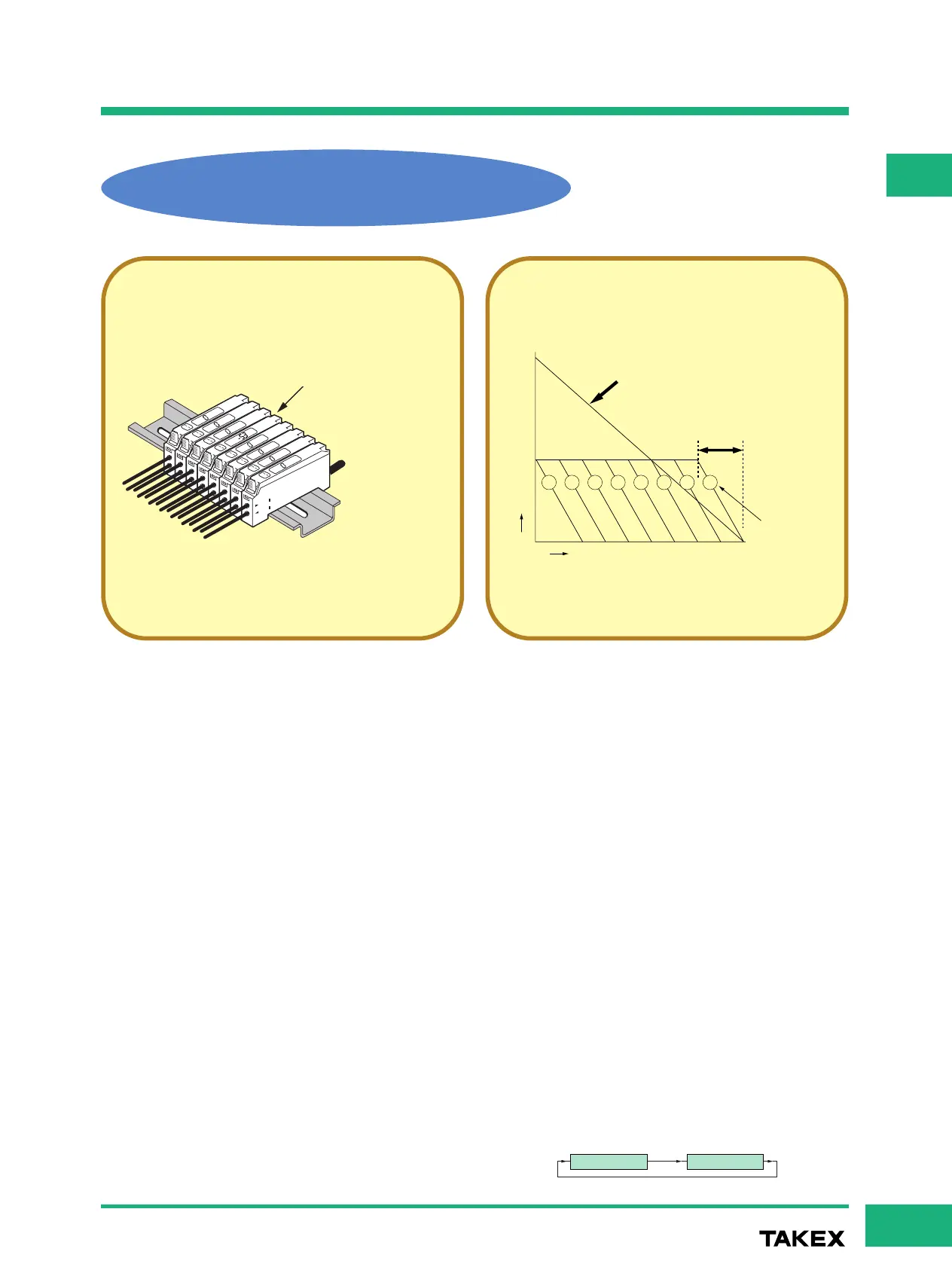 TAKEX