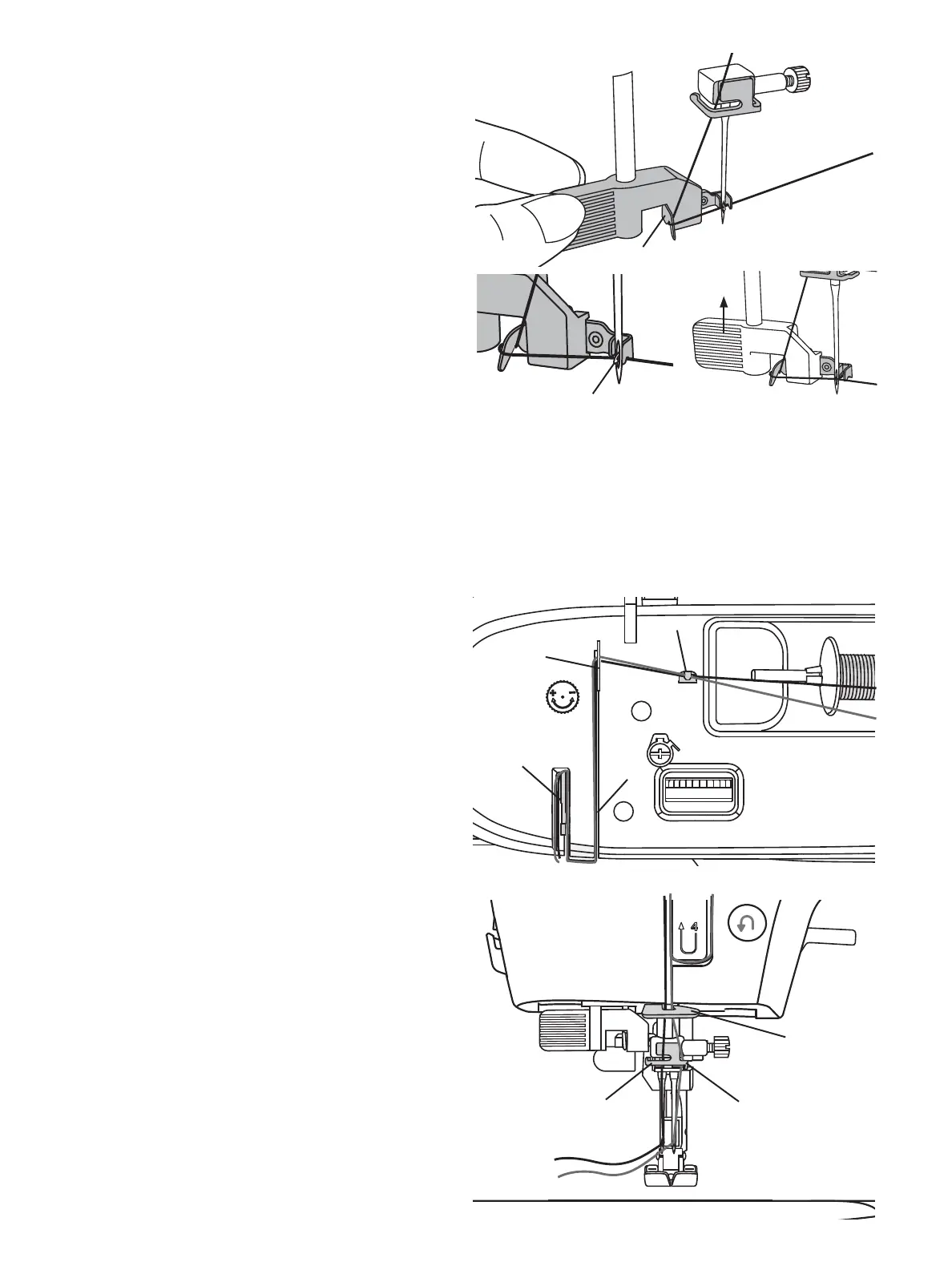 4