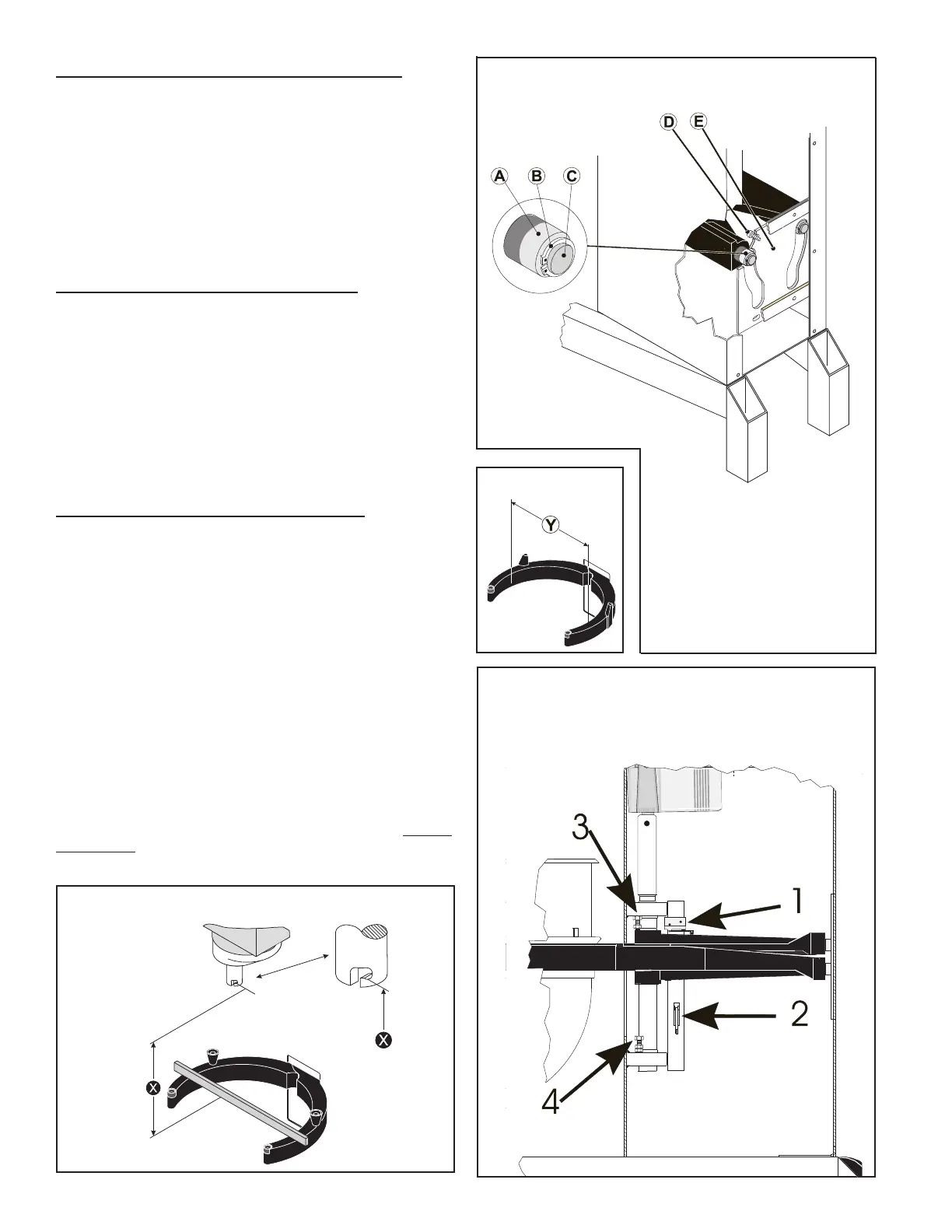 D E

A B C

Y

3

1

2

4

X

X