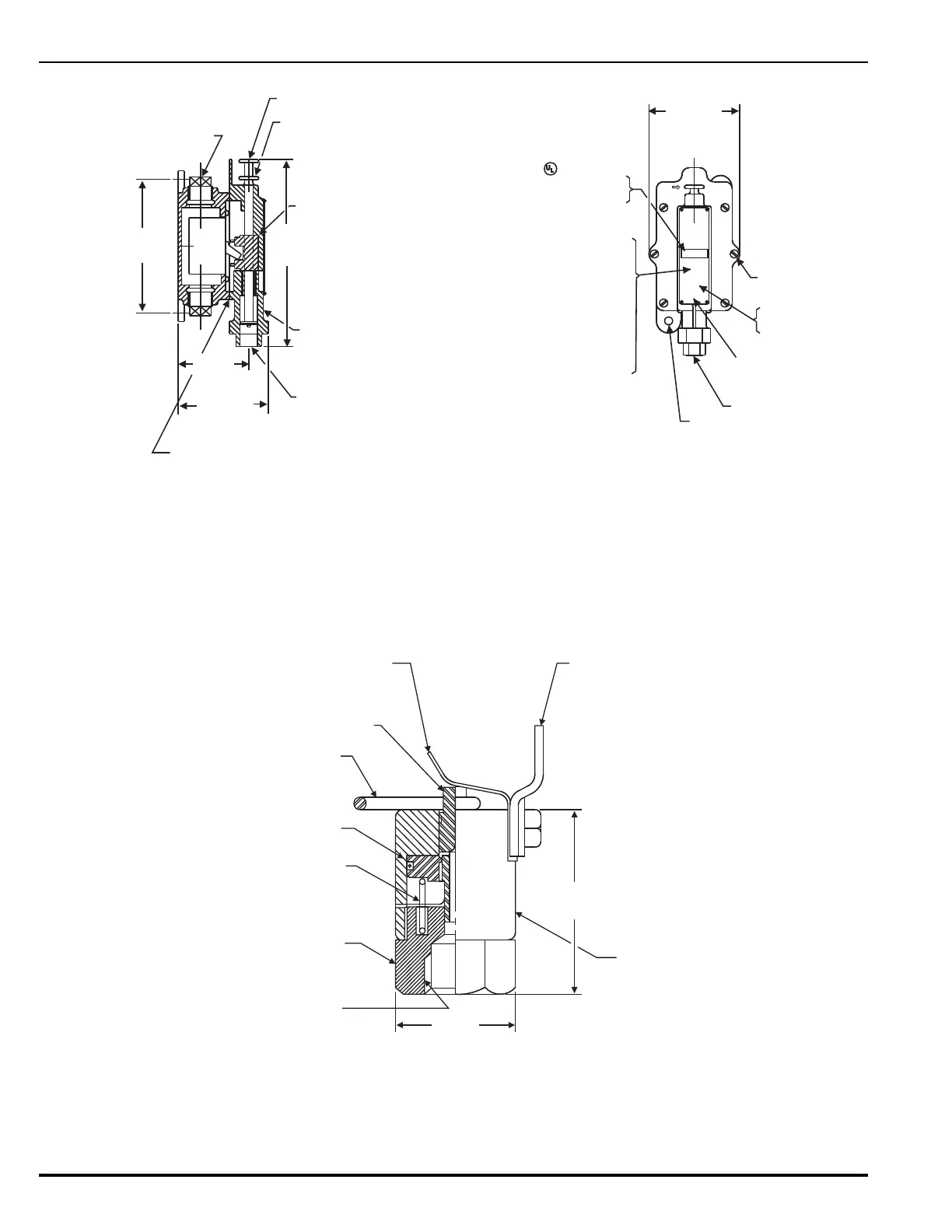 UL