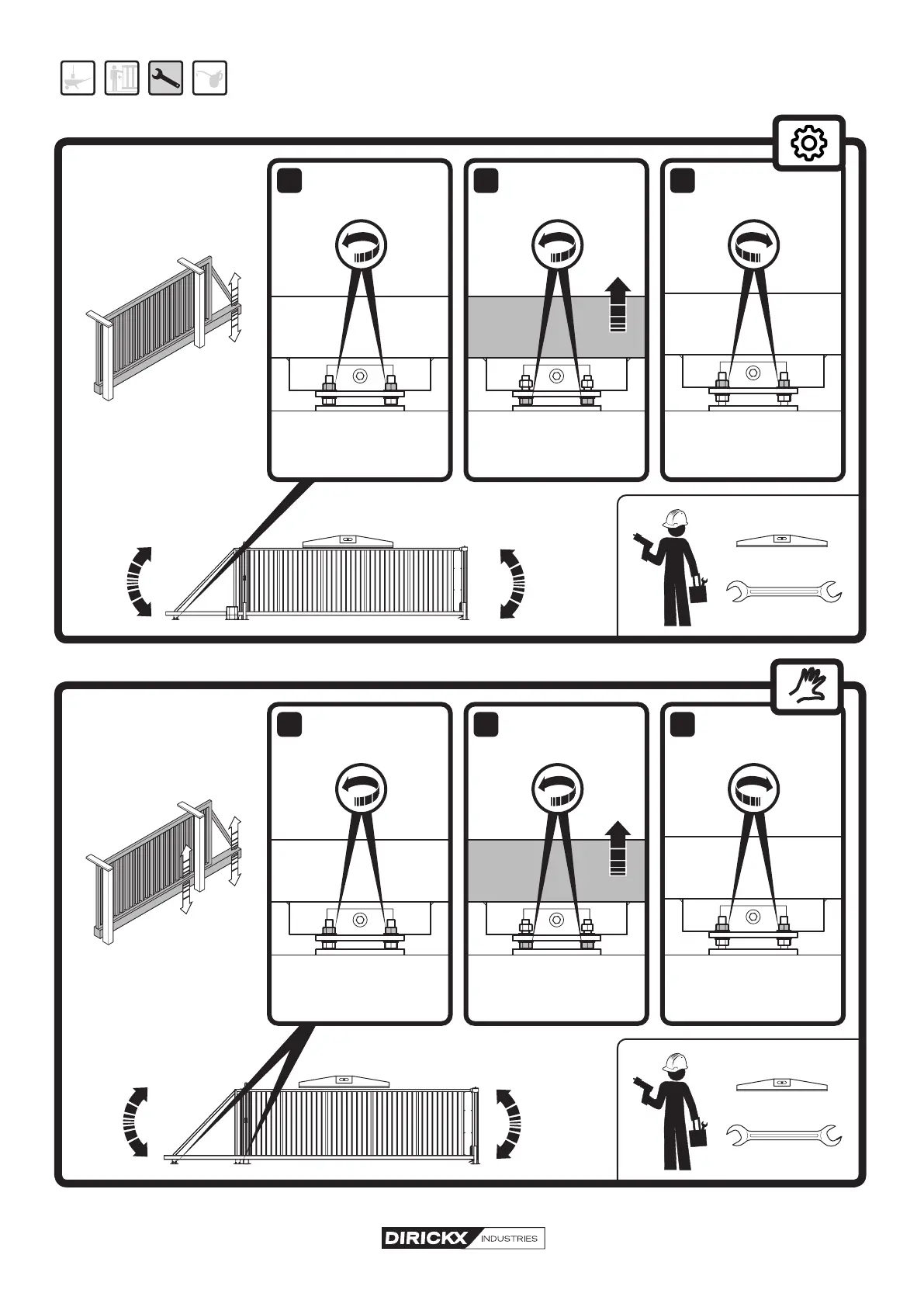 DIRICKX INDUSTRIES