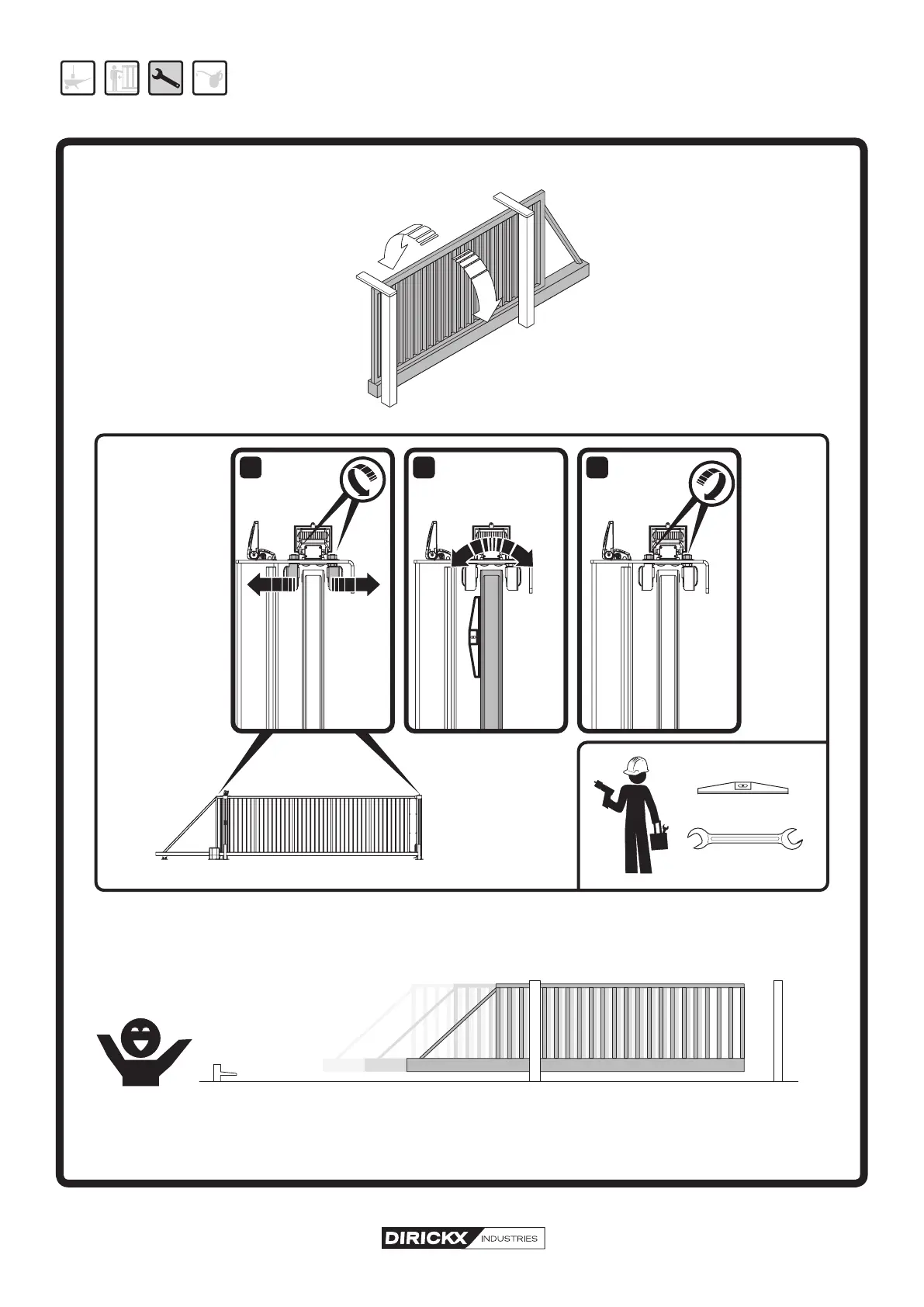 DIRICKX INDUSTRIES