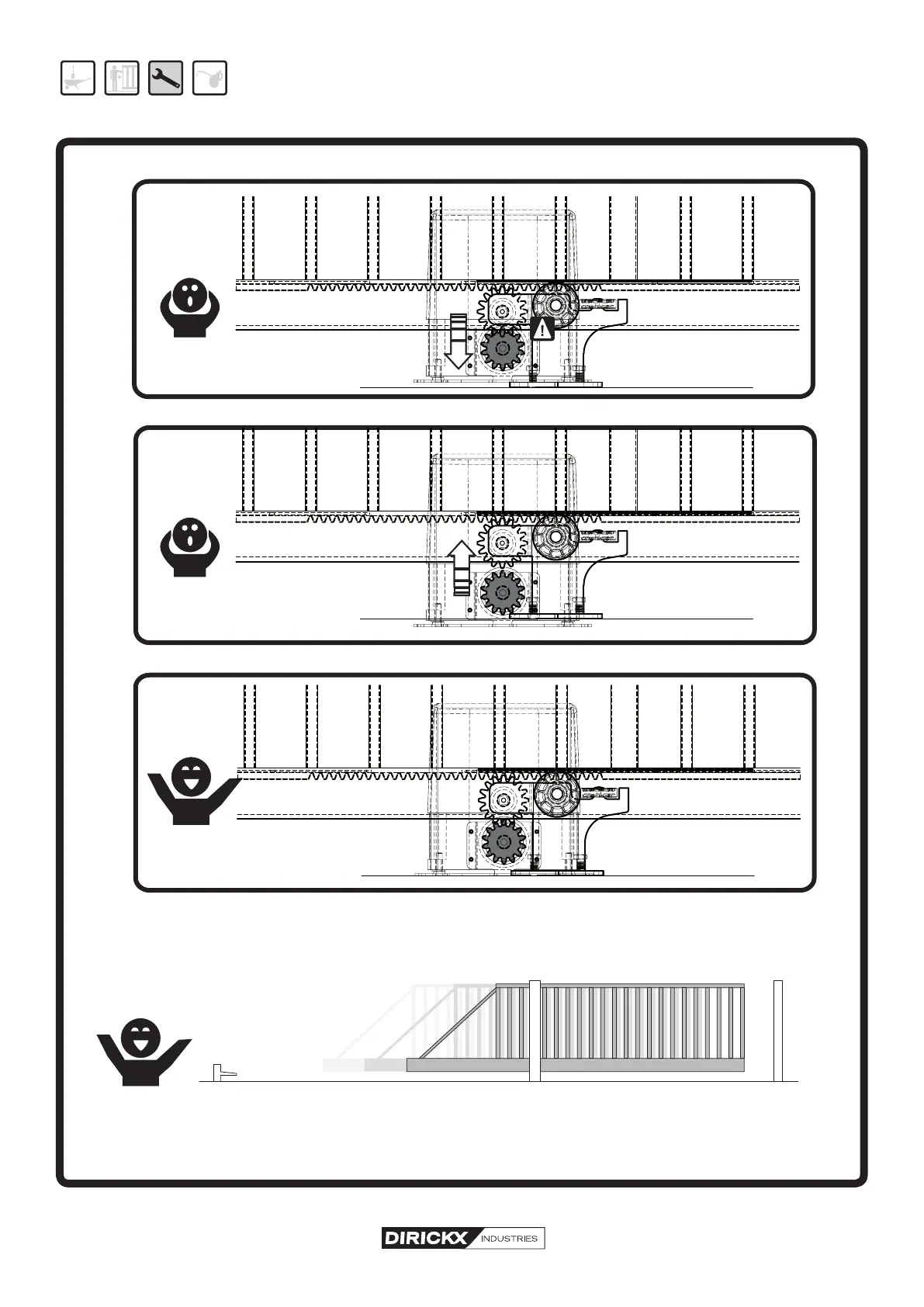 DIRICKX INDUSTRIES