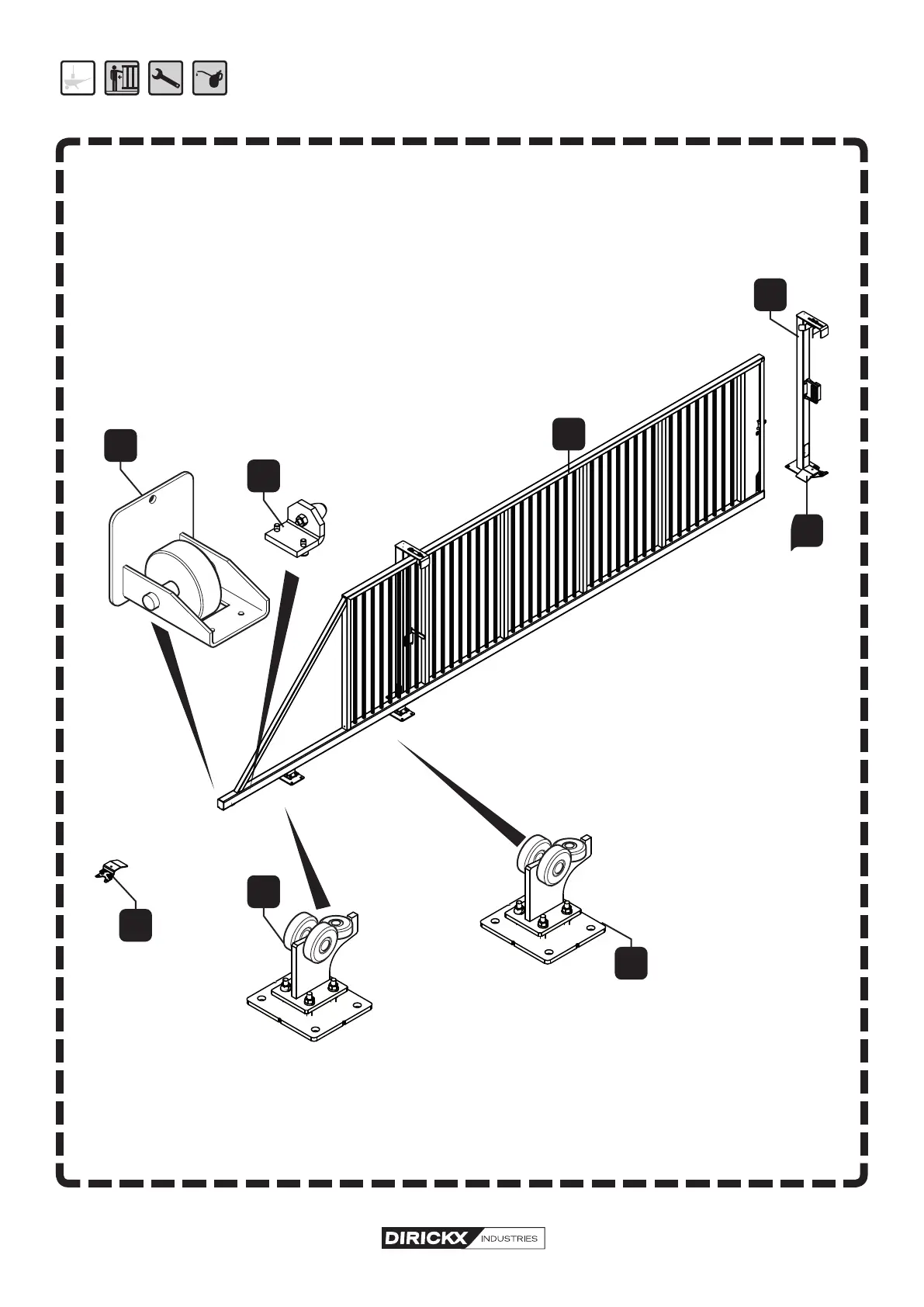 DIRICKX INDUSTRIES