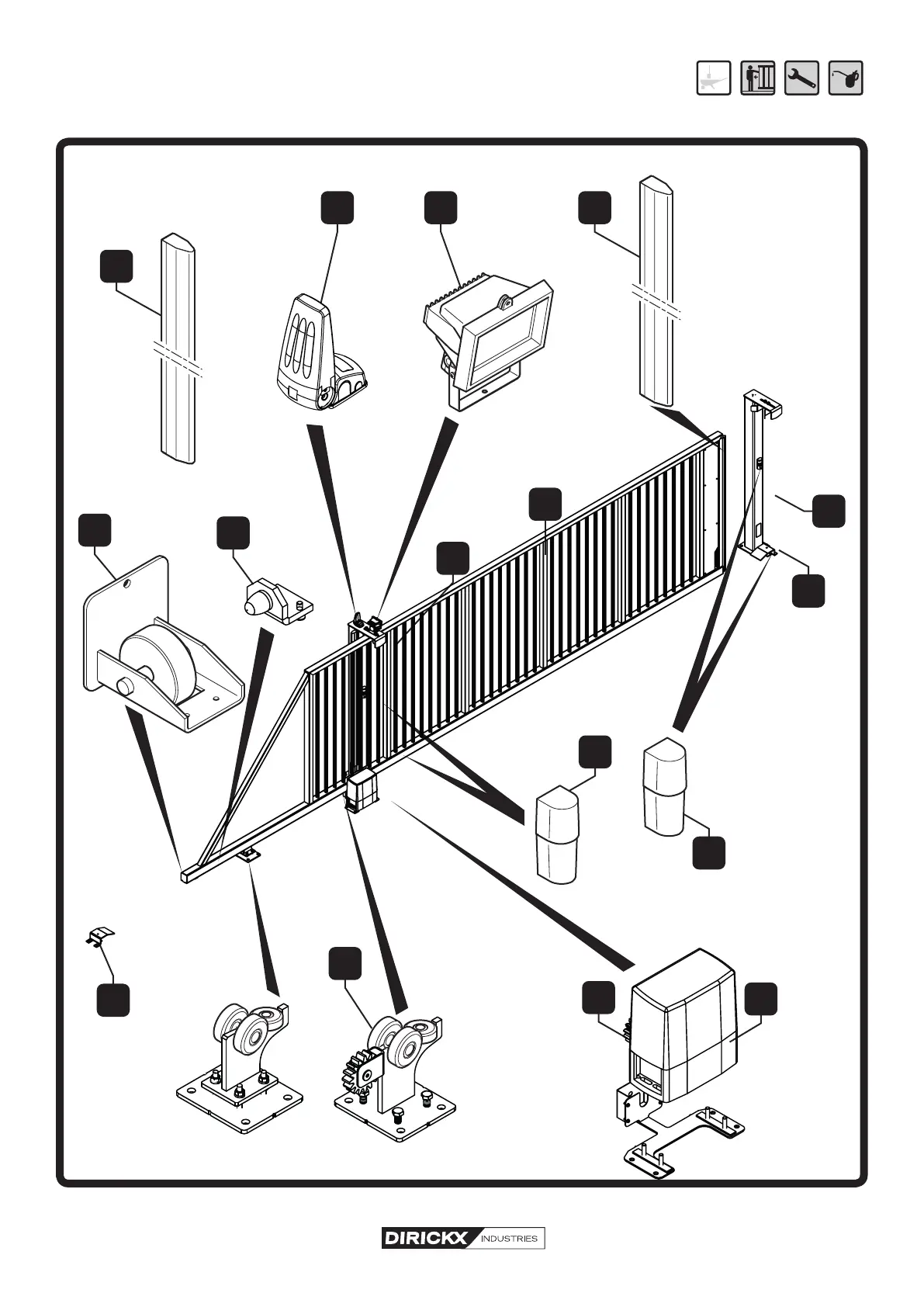 DIRICKX INDUSTRIES