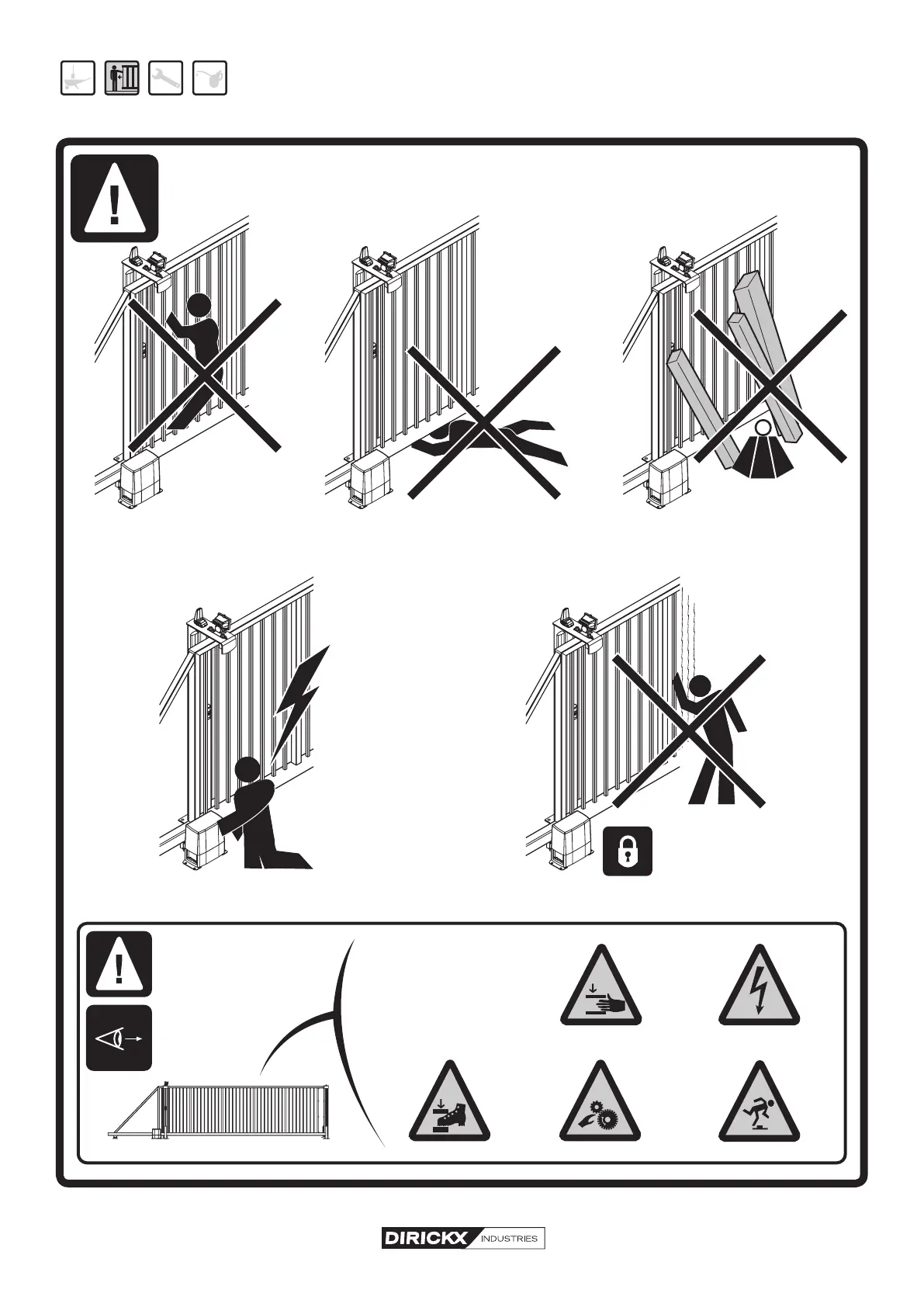 DIRICKX INDUSTRIES