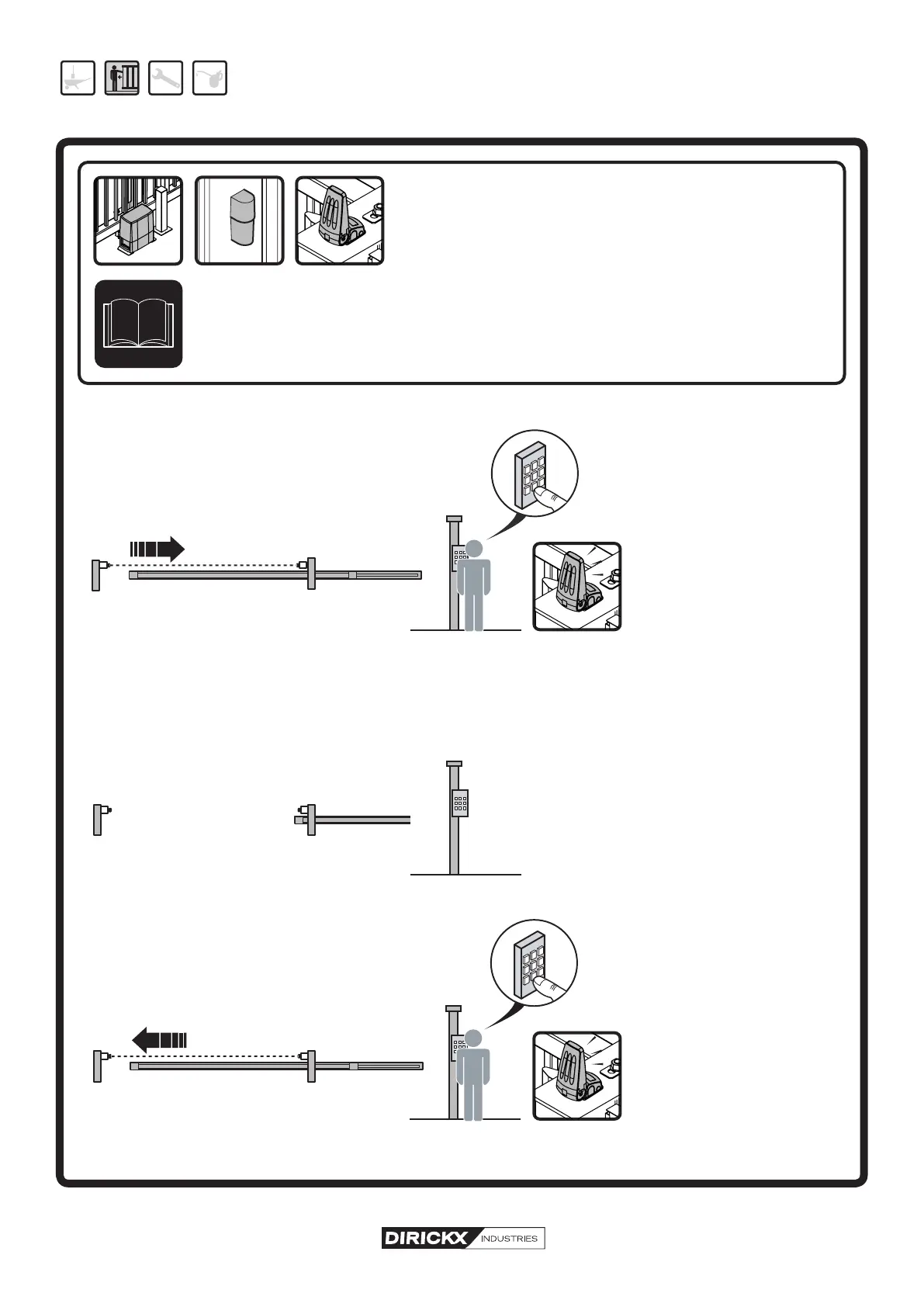 DIRICKX INDUSTRIES