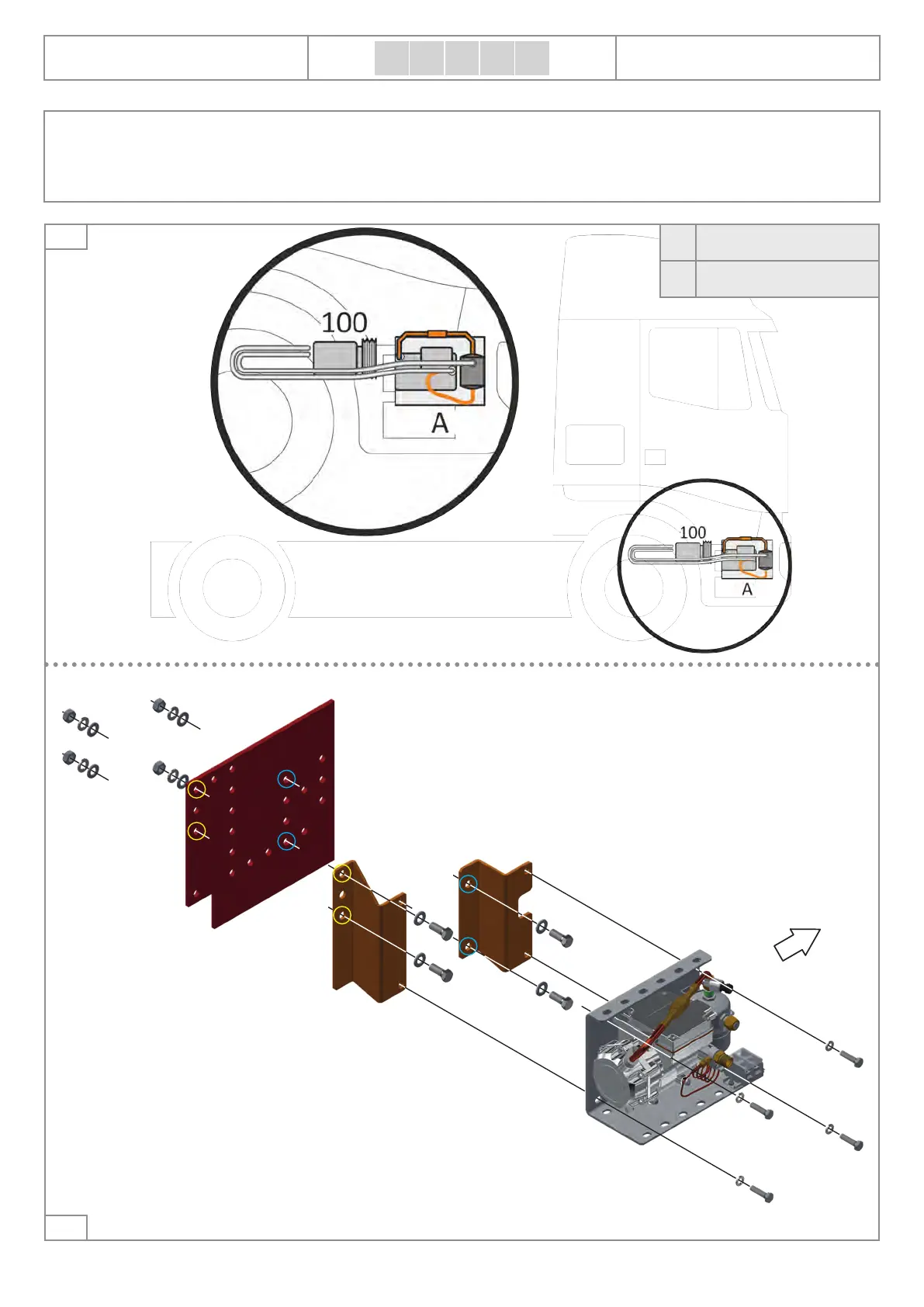 100

A

100

A