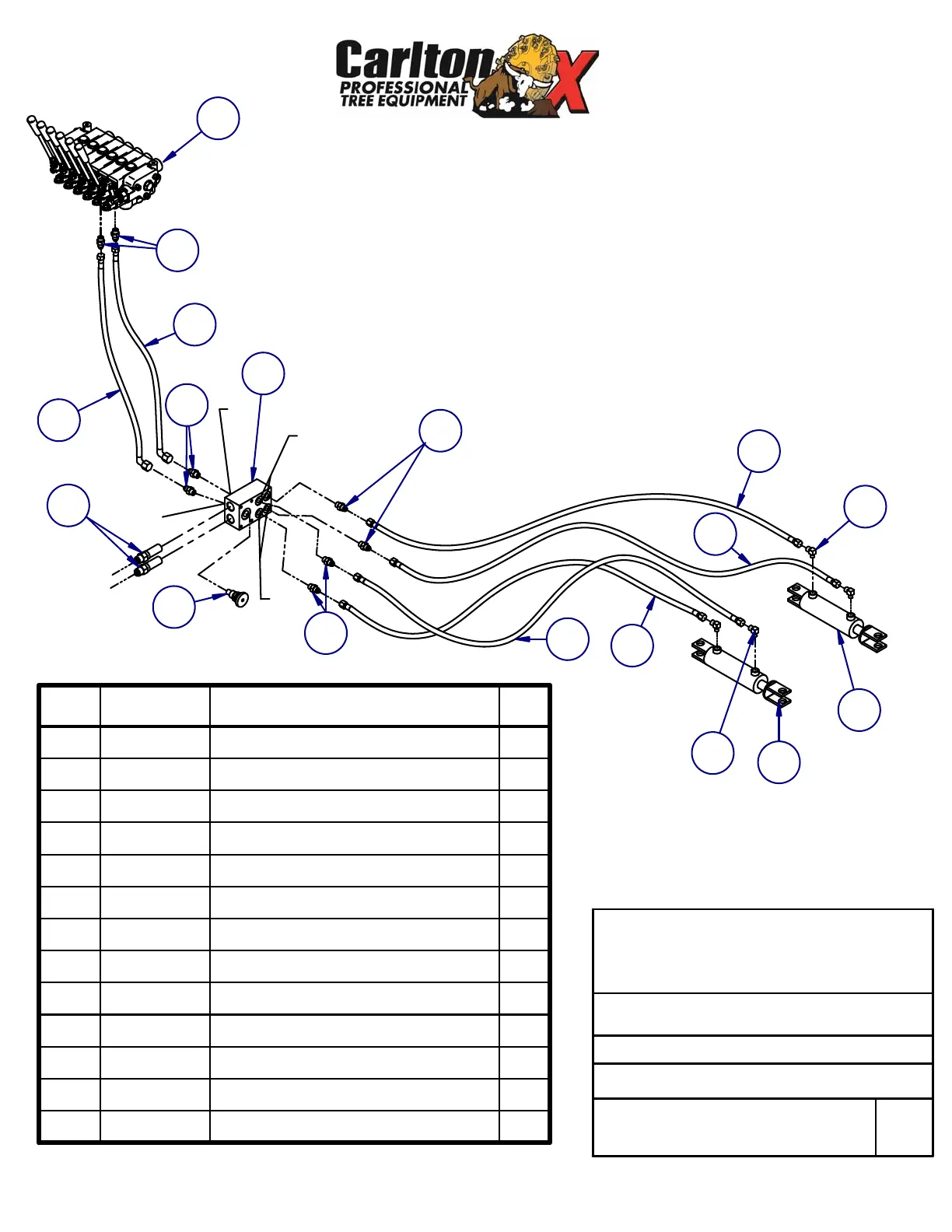 Carlton
PROFESSIONAL
TREE EQUIPMENT
X