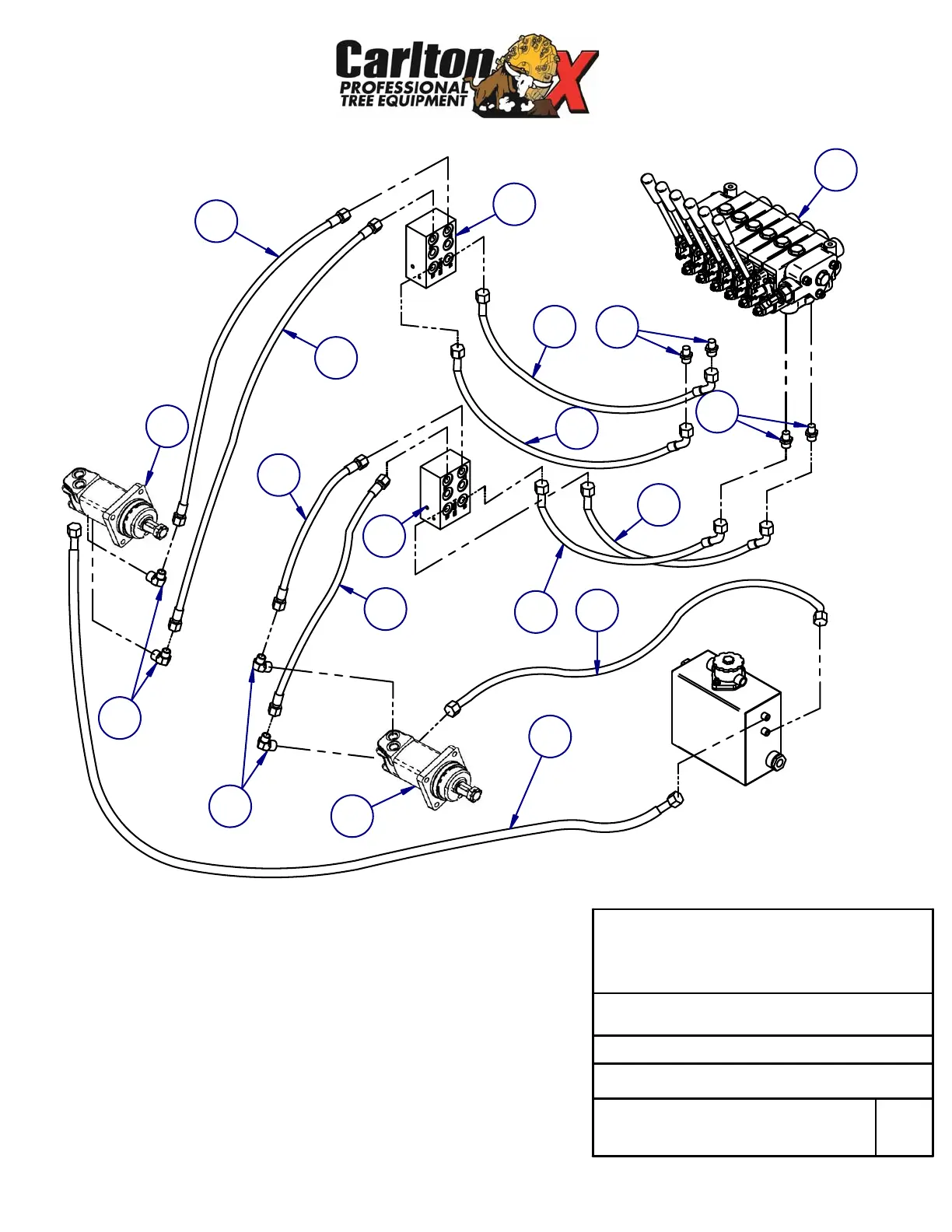 Carlton
PROFESSIONAL
TREE EQUIPMENT
X