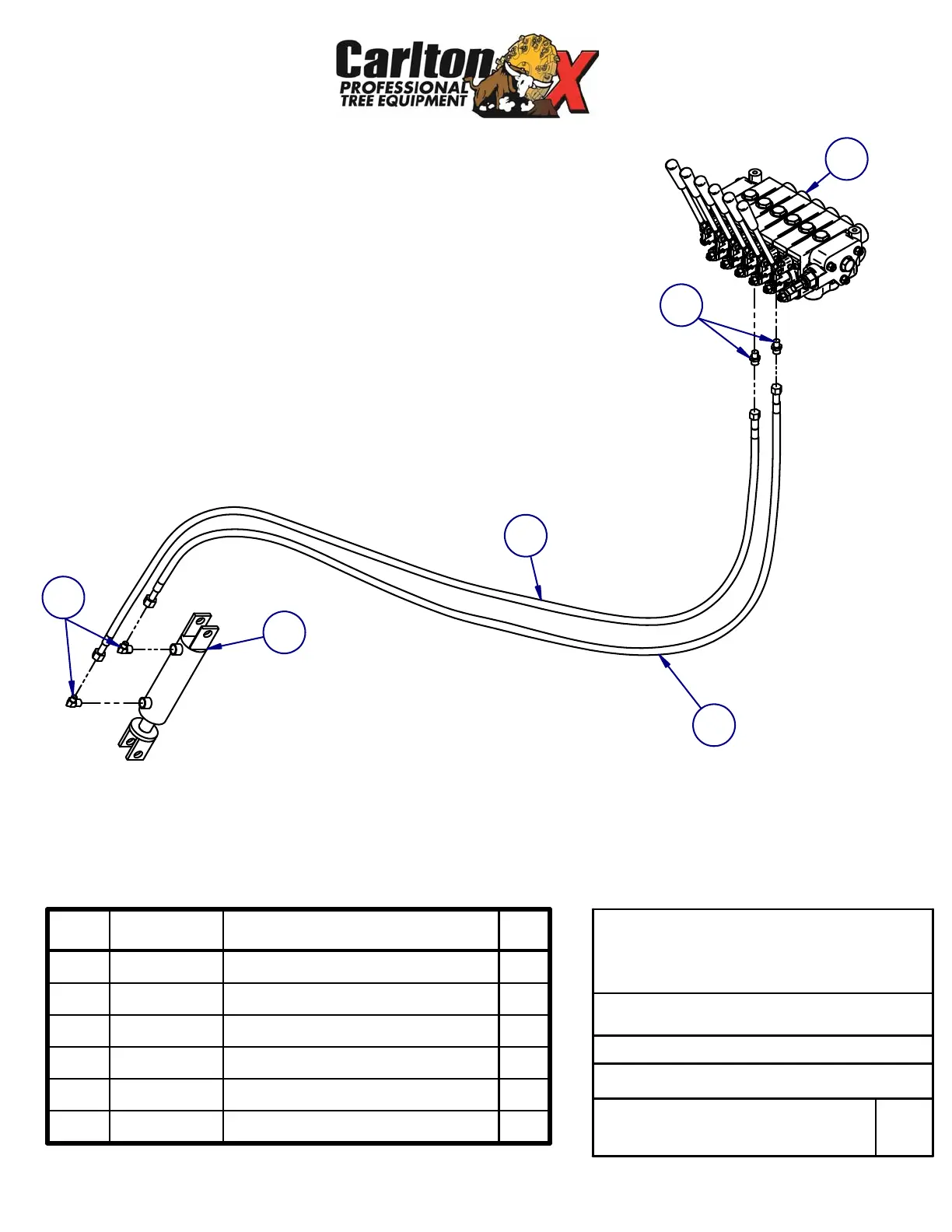 Carlton
PROFESSIONAL
TREE EQUIPMENT
X