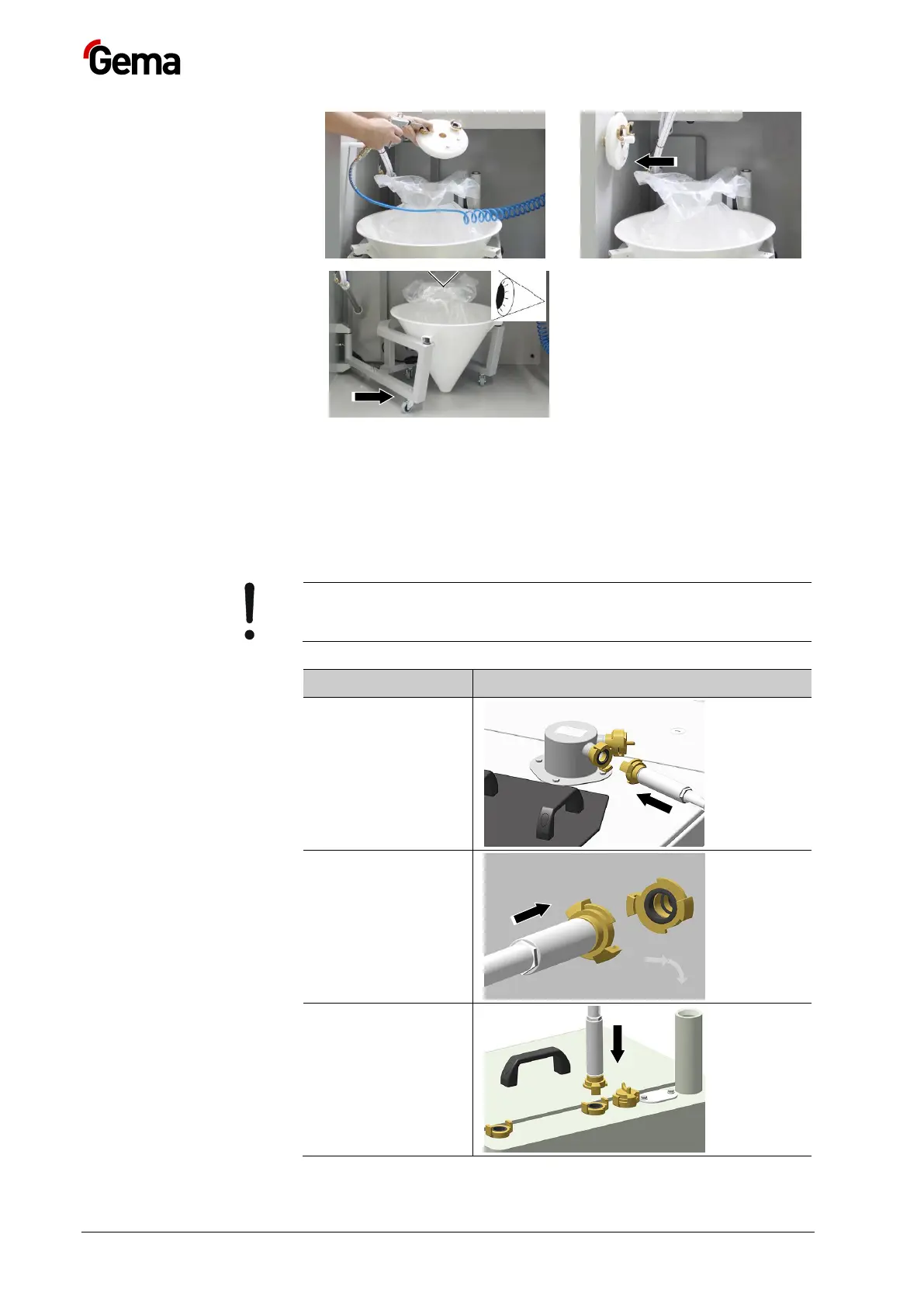 Gema