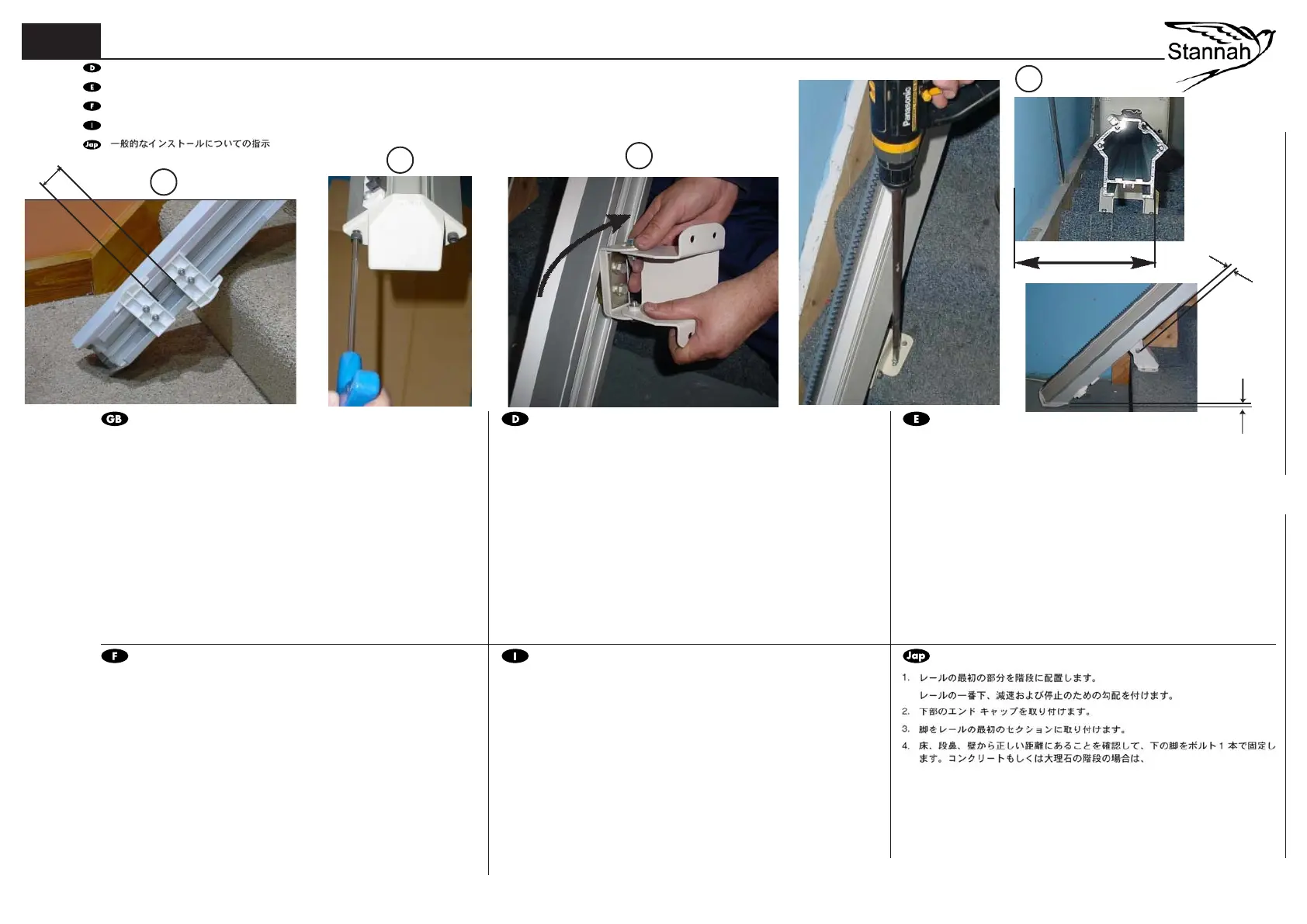 Stannah

D
E
F
I
Jap 一般的なインストールについての指示

Panasonic

GB

D

E

F

I

Jap

1. レールの最初の部分を階段に配置します。

レールの一番下、減速および停止のための勾配を付けます。

2. 下部のエンド キャップを取り付けます。

3. 脚をレールの最初のセクションに取り付けます。

4. 床、段鼻、壁から正しい距離にあることを確認して、下の脚をボルト 1 本で固定します。コンクリートもしくは大理石の階段の場合は、