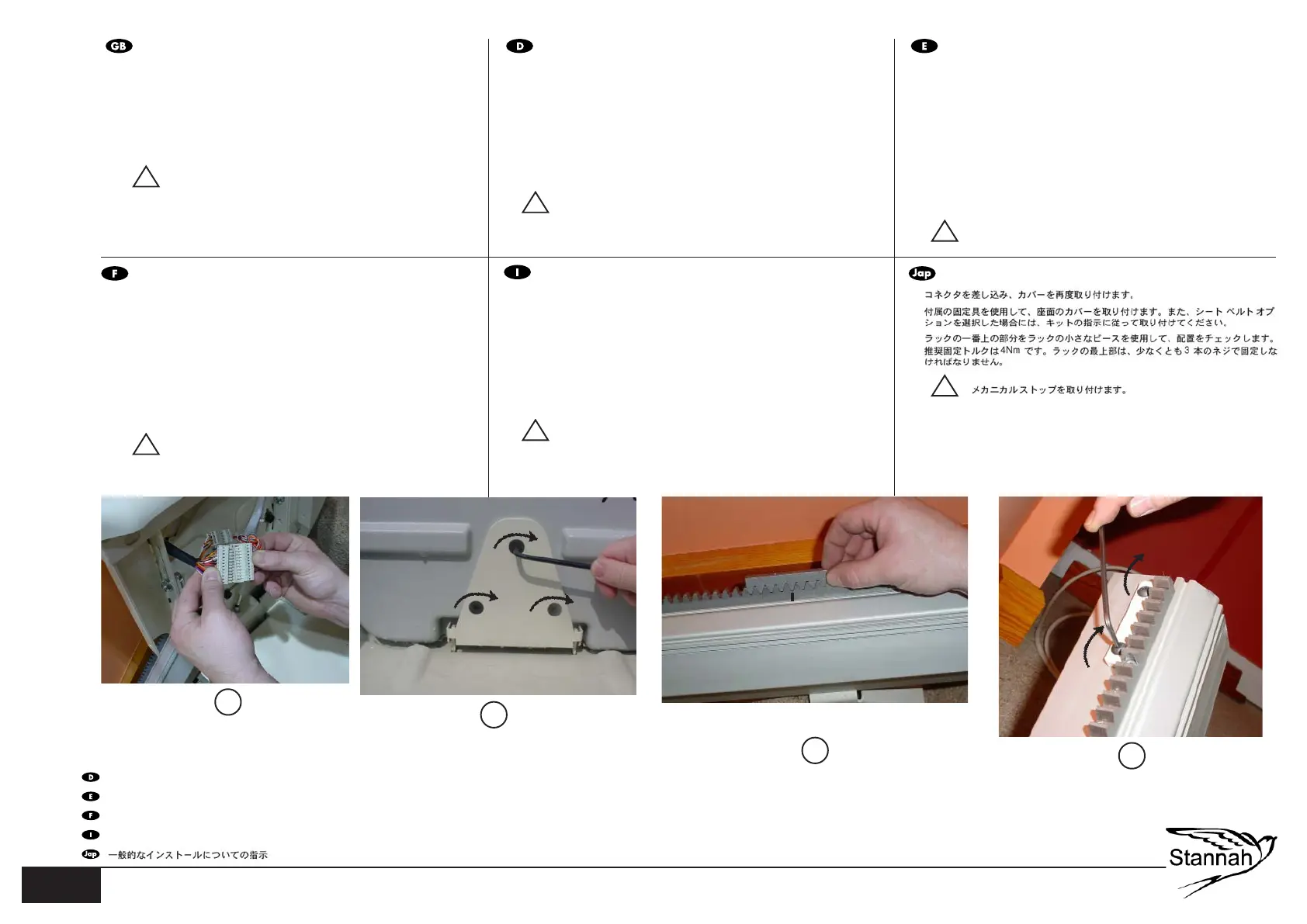 GB

D

E

F

I

Jap

コネクタを差し込み、カバーを再度取り付けます。

付属の固定具を使用して、座面のカバーを取り付けます。また、シート ベルト オプションを選択した場合には、キットの指示に従って取り付けてください。

ラックの一番上の部分をラックの小さなピースを使用して、配置をチェックします。推奨固定トルクは4Nm です。ラックの最上部は、少なくとも3 本のネジで固定しなければなりません。

メカニカルストップを取り付けます。

D

E

F

I

Jap 一般的なインストールについての指示

Stannah