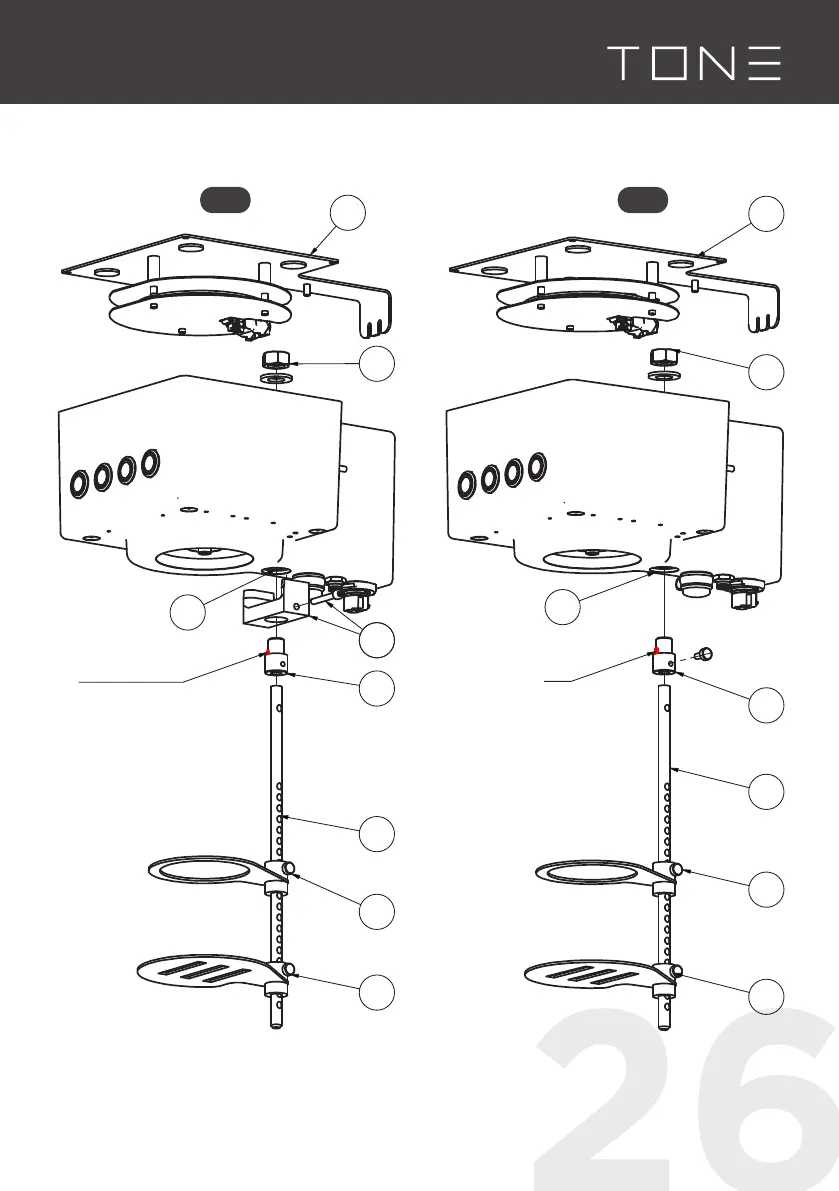 TONE

26